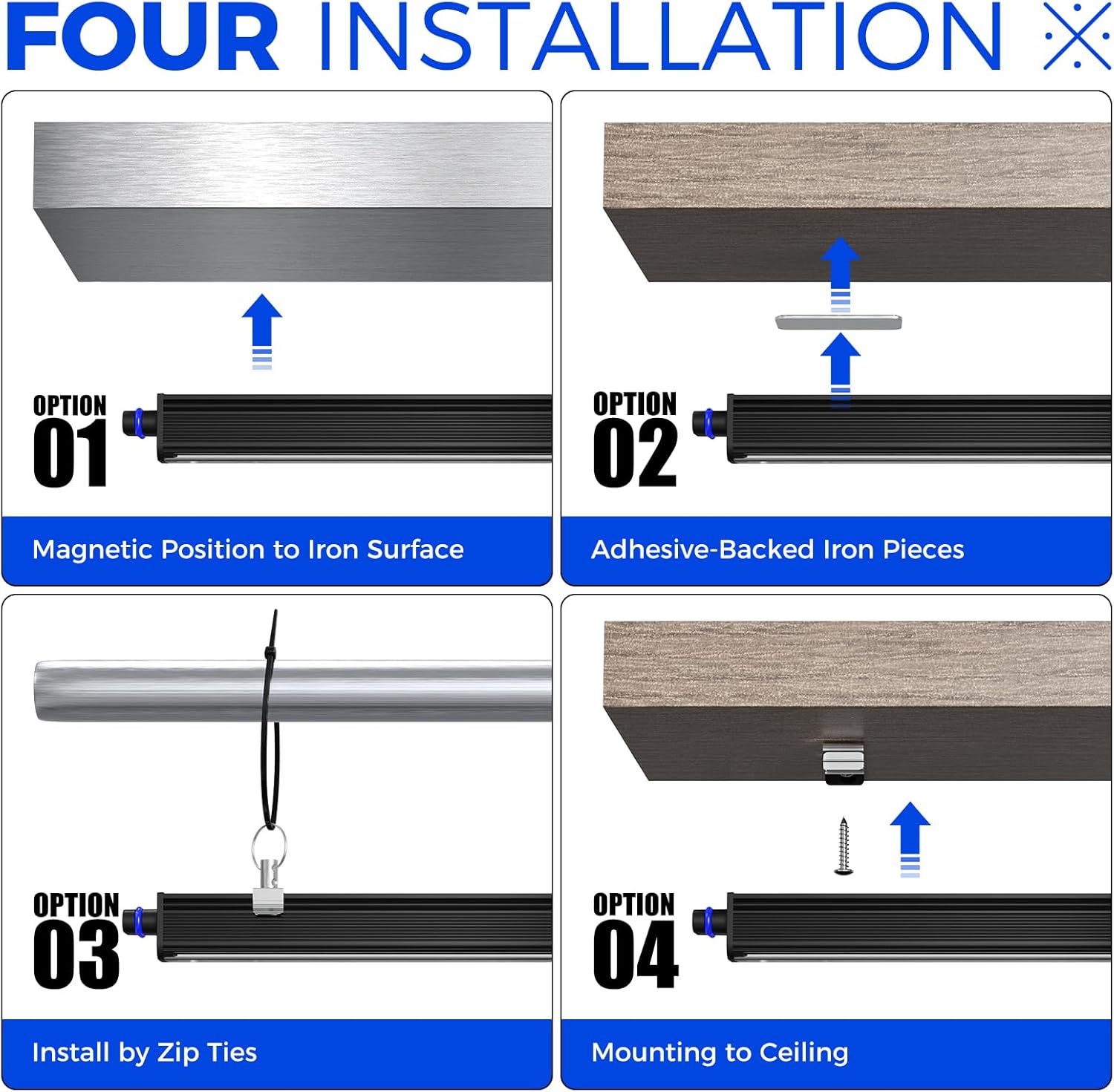 FOUR INSTALLATION

OPTION 01

Magnetic Position to Iron Surface

OPTION 02

Adhesive-Backed Iron Pieces

OPTION 03

Install by Zip Ties

OPTION 04

Mounting to Ceiling