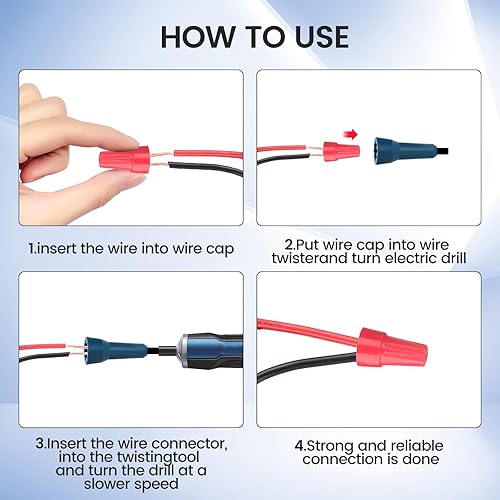 HOW TO USE

1.insert the wire into wire cap

2.Put wire cap into wire twisterand turn electric drill

3.Insert the wire connector, into the twistingtool and turn the drill at a slower speed

4.Strong and reliable connection is done