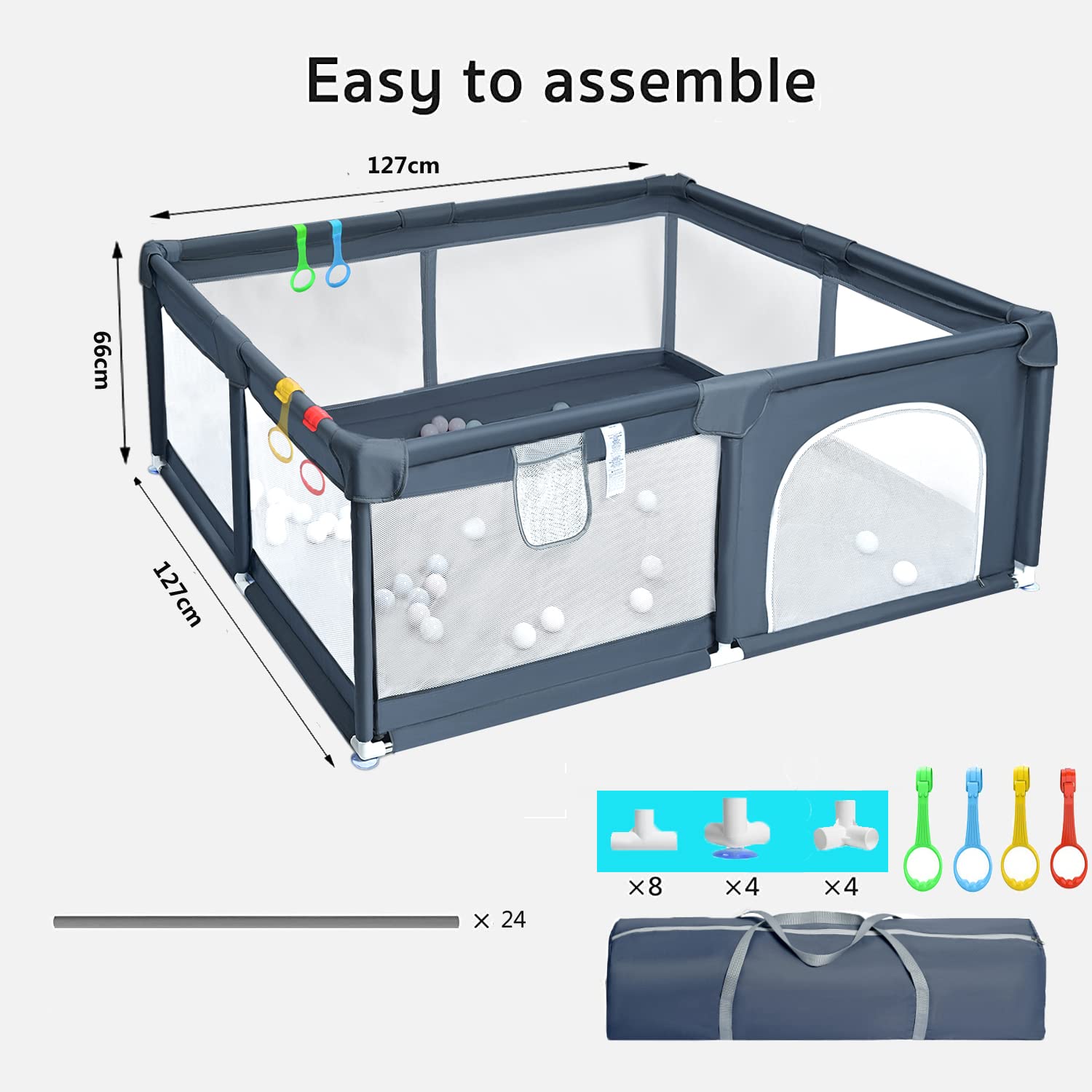 Easy to assemble

127cm

66cm

127cm

×8 ×4 ×4

× 24