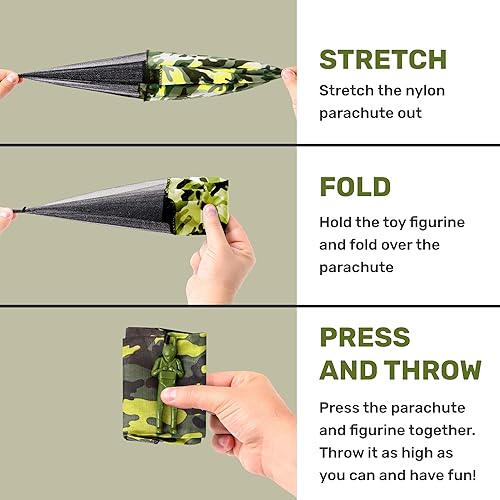 STRETCH

Stretch the nylon parachute out

FOLD

Hold the toy figurine and fold over the parachute

PRESS AND THROW

Press the parachute and figurine together. Throw it as high as you can and have fun!