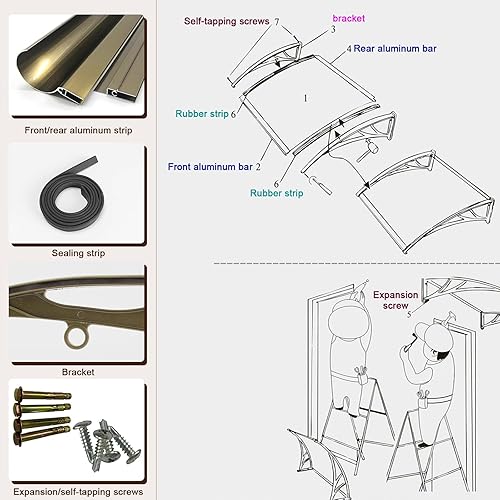 Front/rear aluminum strip

Sealing strip

Bracket

Expansion/self-tapping screws

Self-tapping screws 7

bracket

3

4 Rear aluminum bar

1

Rubber strip 6

Front aluminum bar 2

6

Rubber strip

Expansion screw

5