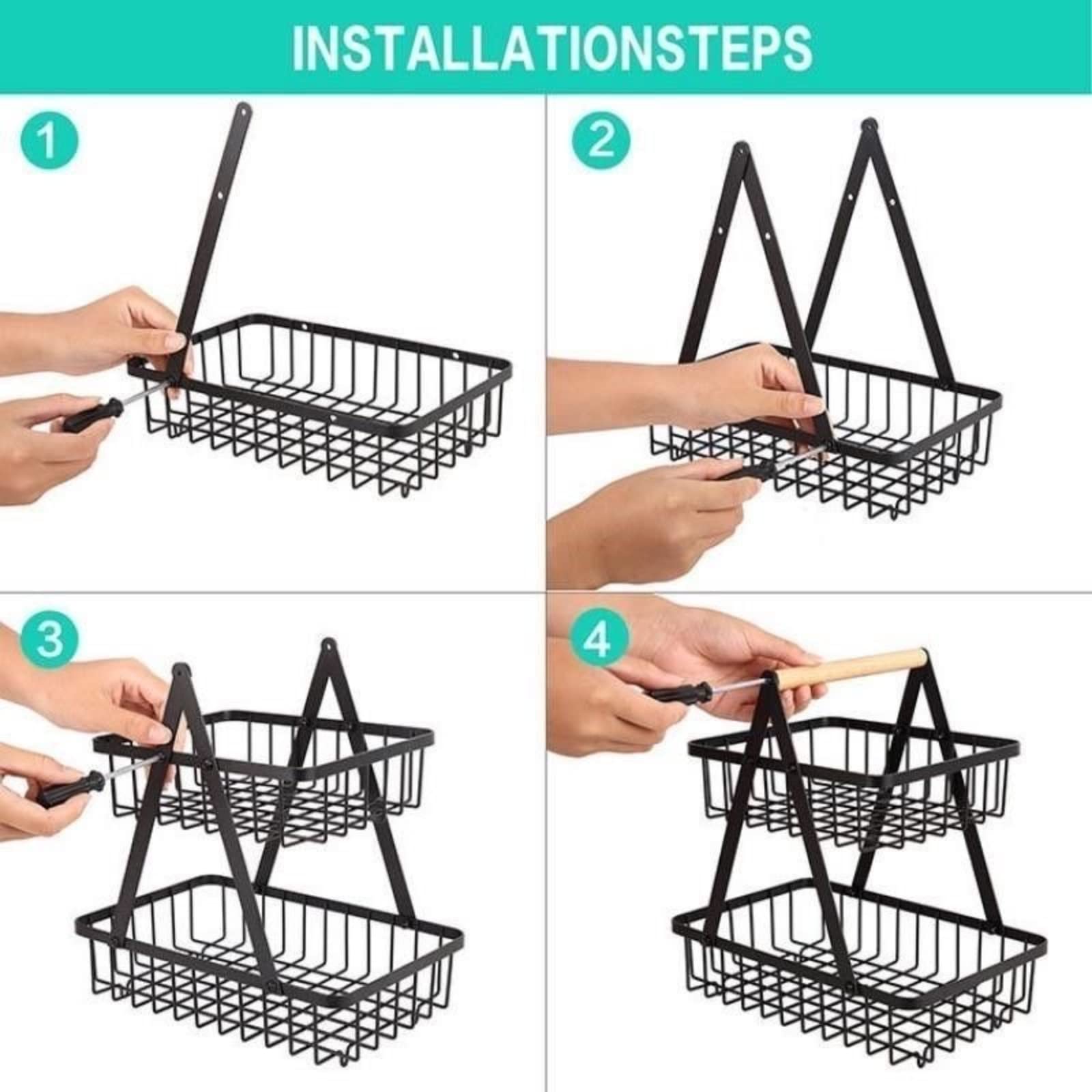 INSTALLATIONSTEPS

1

2

3

4