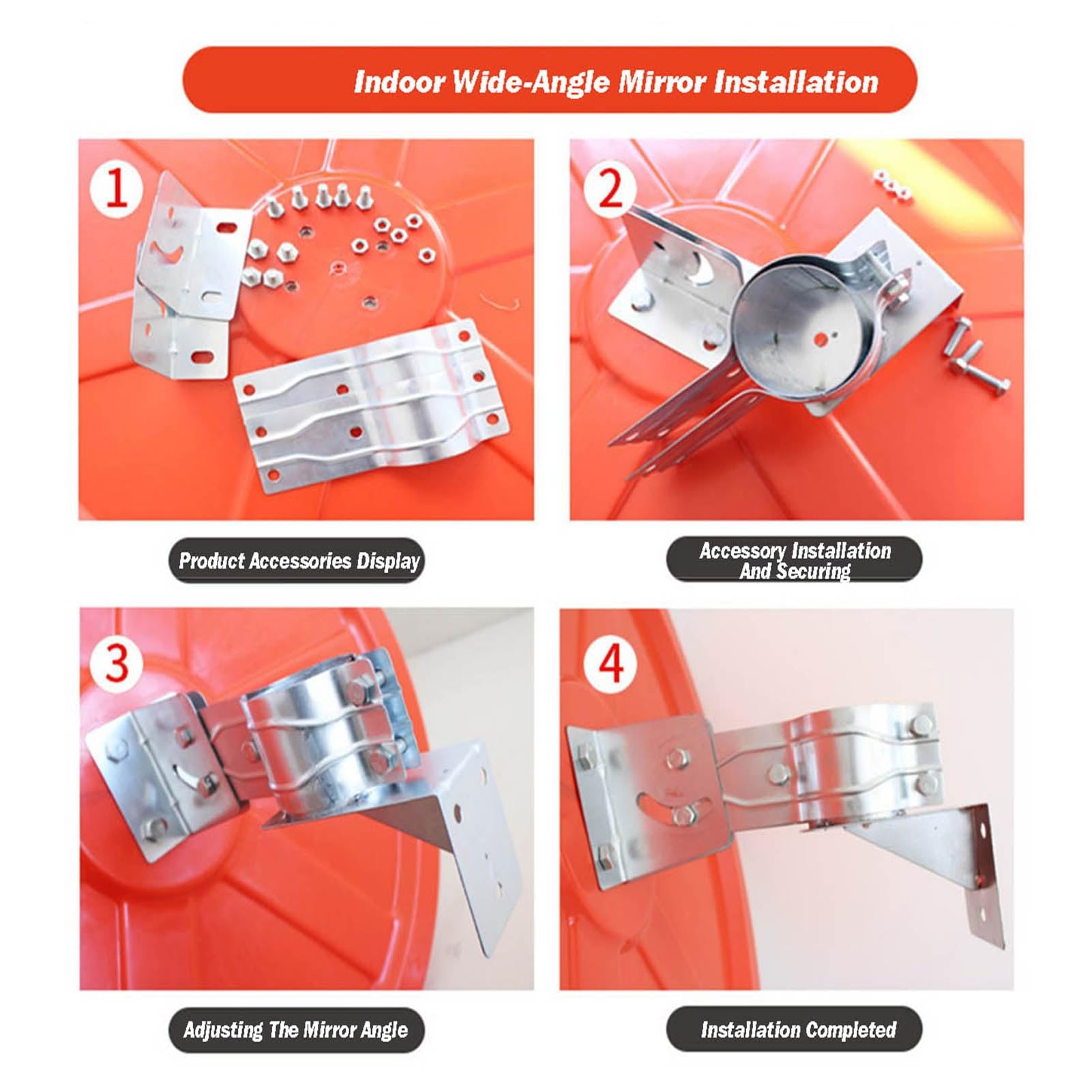 Indoor Wide-Angle Mirror Installation

1

Product Accessories Display

2

Accessory Installation And Securing

3

Adjusting The Mirror Angle

4

Installation Completed