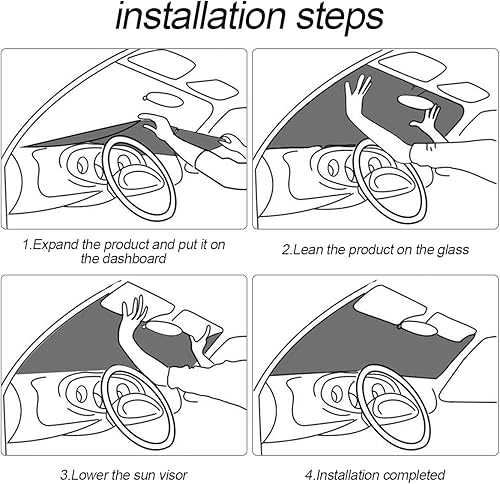 installation steps

1.Expand the product and put it on the dashboard

2.Lean the product on the glass

3.Lower the sun visor

4.Installation completed