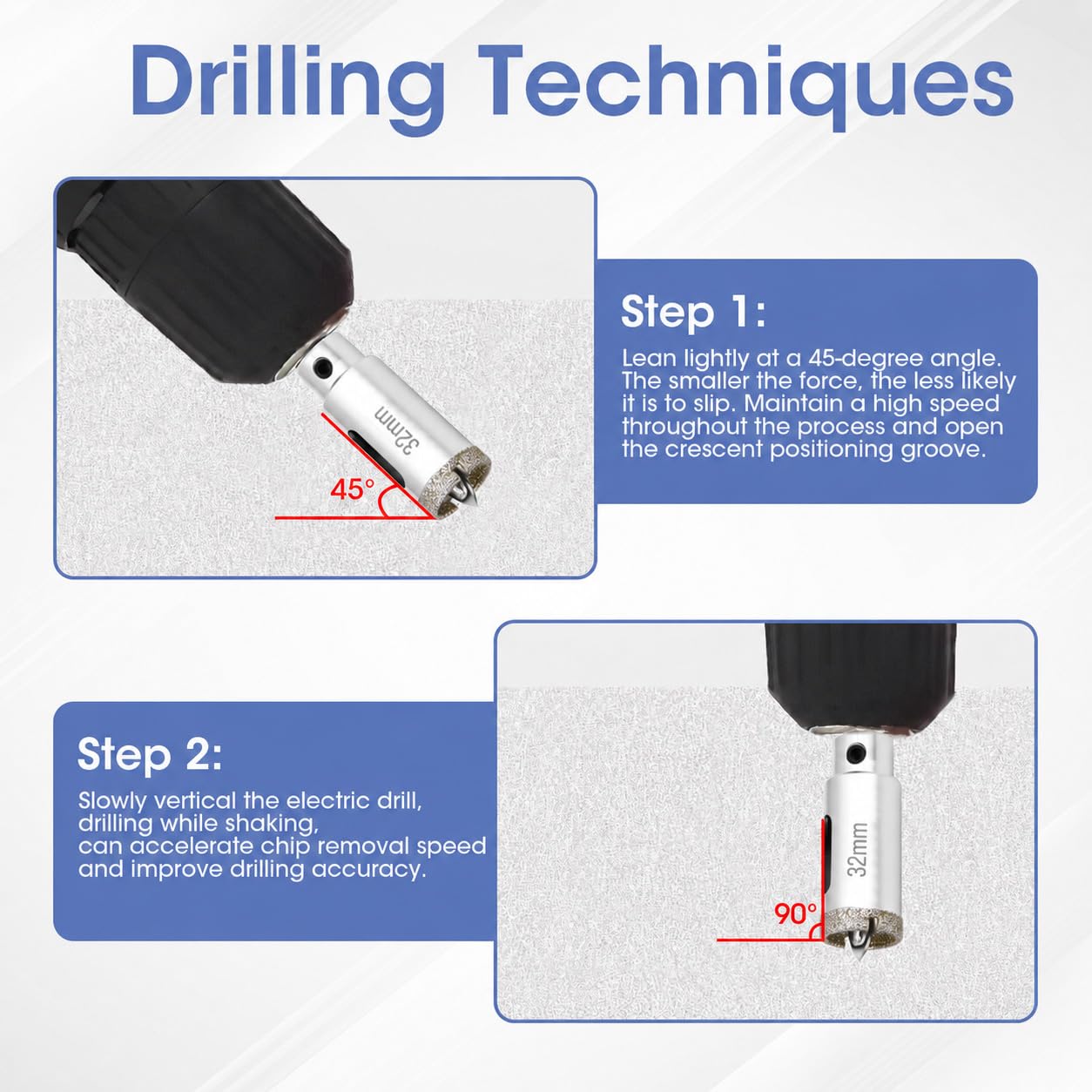 Drilling Techniques

32mm

45°

Step 1:

Lean lightly at a 45-degree angle. The smaller the force, the less likely it is to slip. Maintain a high speed throughout the process and open the crescent positioning groove.

Step 2:

Slowly vertical the electric drill, drilling while shaking, can accelerate chip removal speed and improve drilling accuracy.

32mm

90°