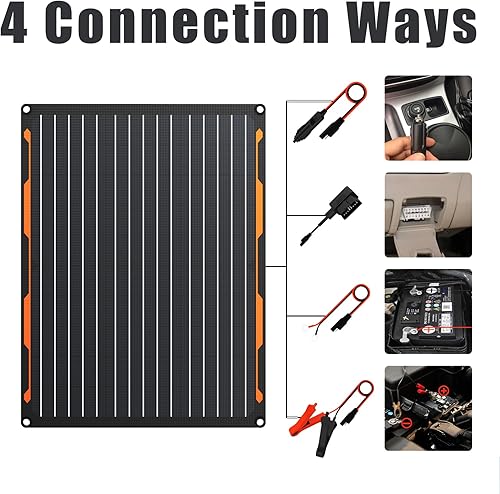 4 Connection Ways