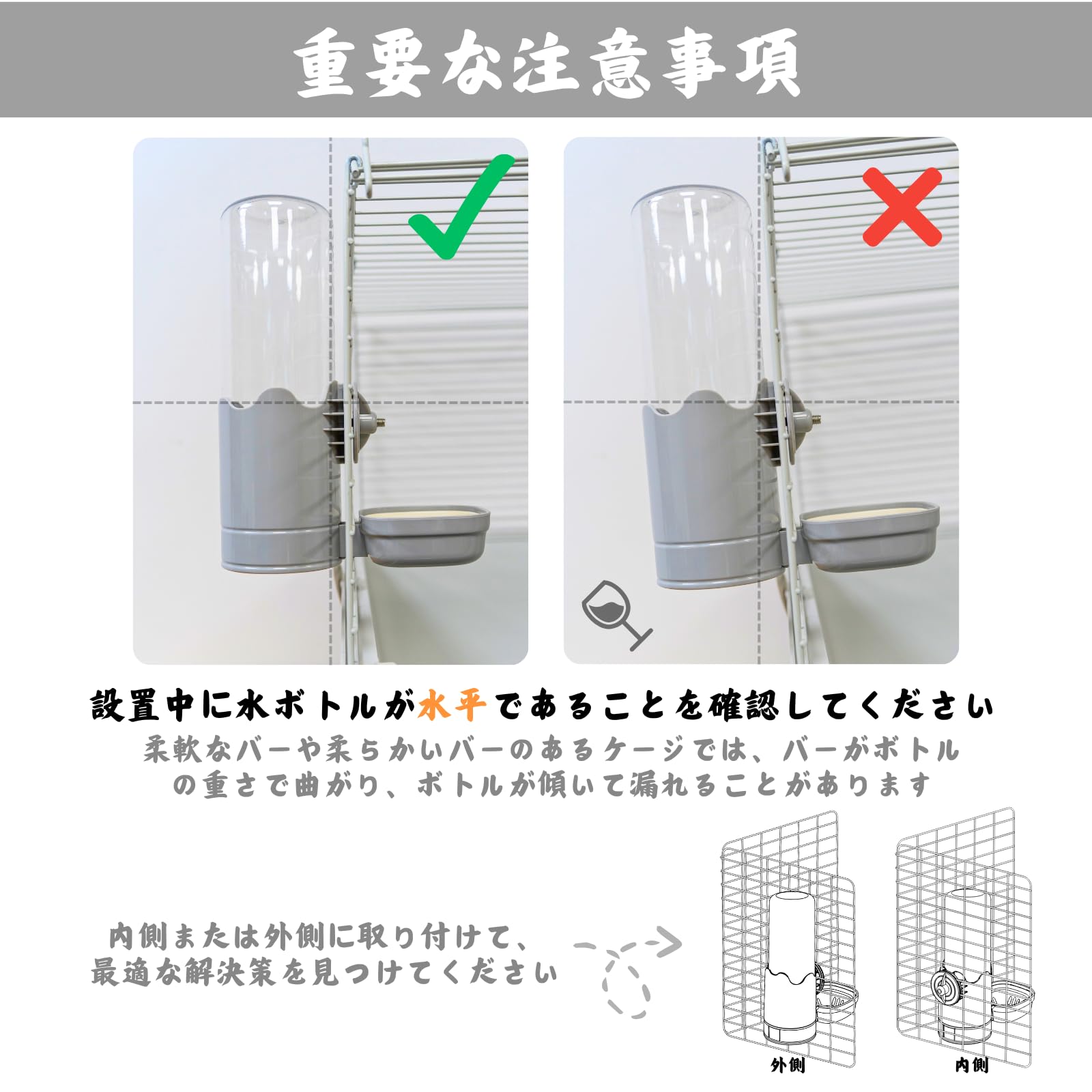 重要な注意事項

設置中に水ボトルが水平であることを確認してください

柔軟なバーや柔らかいバーのあるケージでは、バーがボトルの重さで曲がり、ボトルが傾いて漏れることがあります

内側または外側に取り付けて、最適な解決策を見つけてください

外側

内側