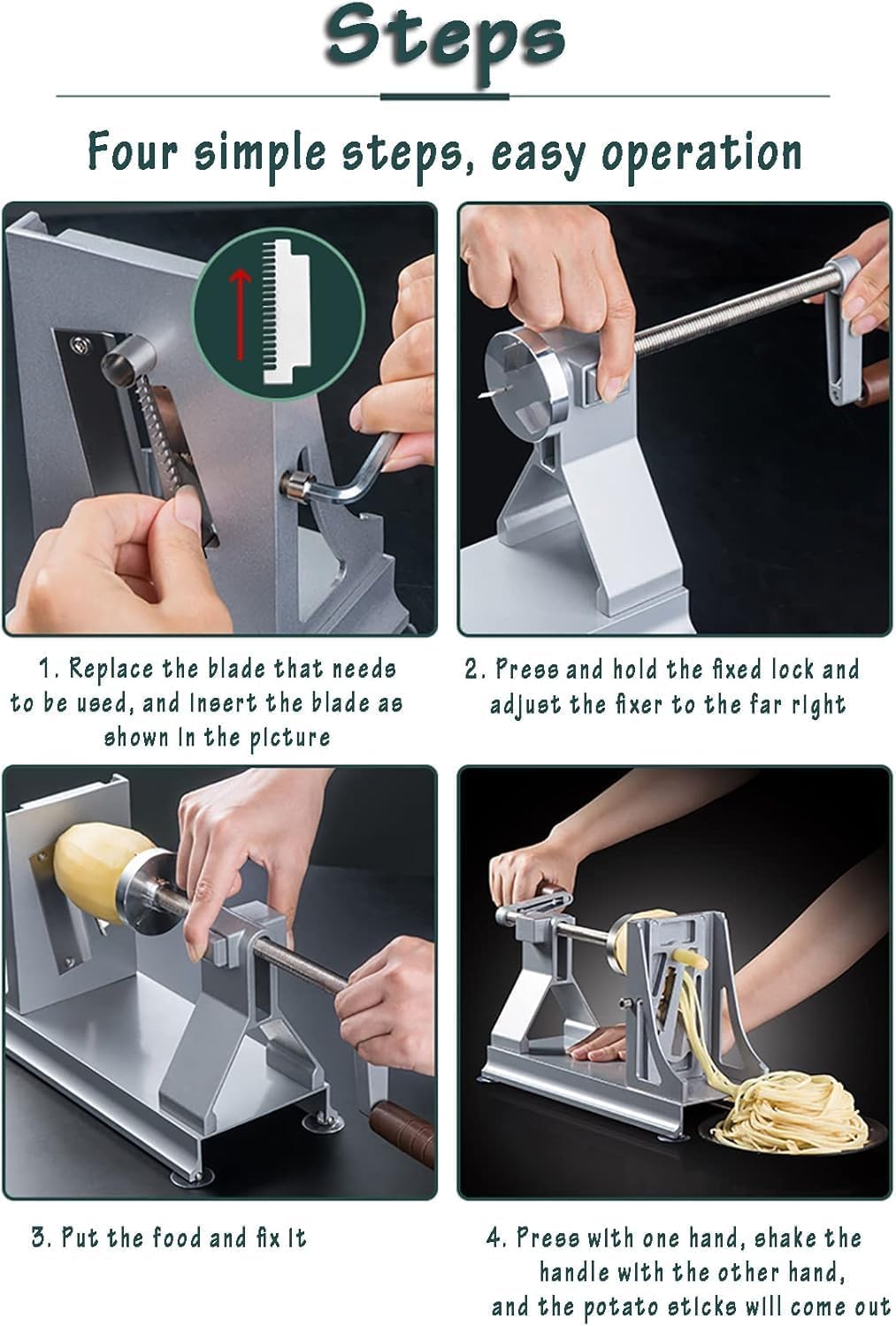 Steps

Four simple steps, easy operation

1. Replace the blade that needs to be used, and insert the blade as shown in the picture

2. Press and hold the fixed lock and adjust the fixer to the far right

3. Put the food and fix it

4. Press with one hand, shake the handle with the other hand, and the potato sticks will come out