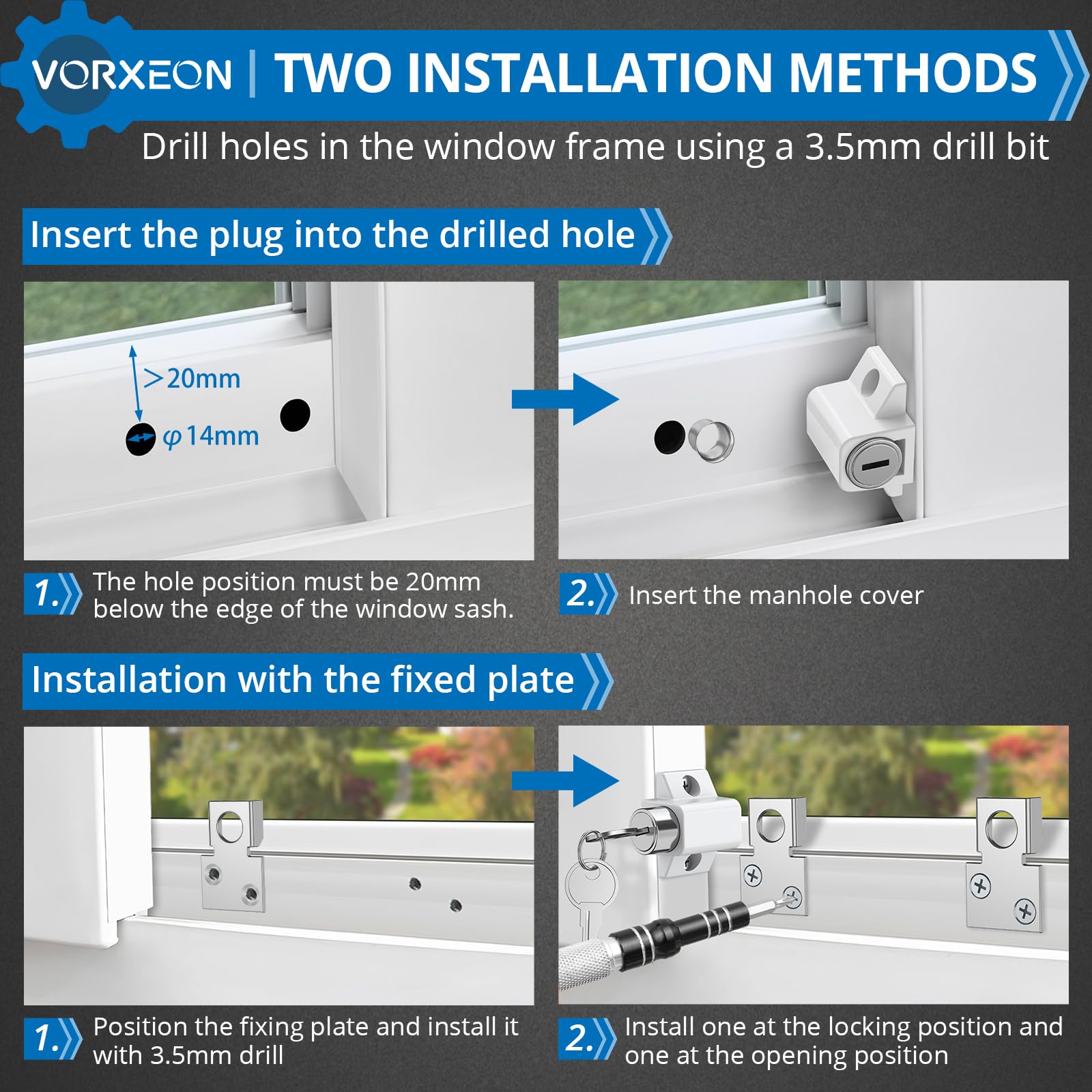 VORXEON | TWO INSTALLATION METHODS

Drill holes in the window frame using a 3.5mm drill bit

Insert the plug into the drilled hole

>20mm

φ14mm

1. The hole position must be 20mm below the edge of the window sash.

2. Insert the manhole cover

Installation with the fixed plate

1. Position the fixing plate and install it with 3.5mm drill

2. Install one at the locking position and one at the opening position