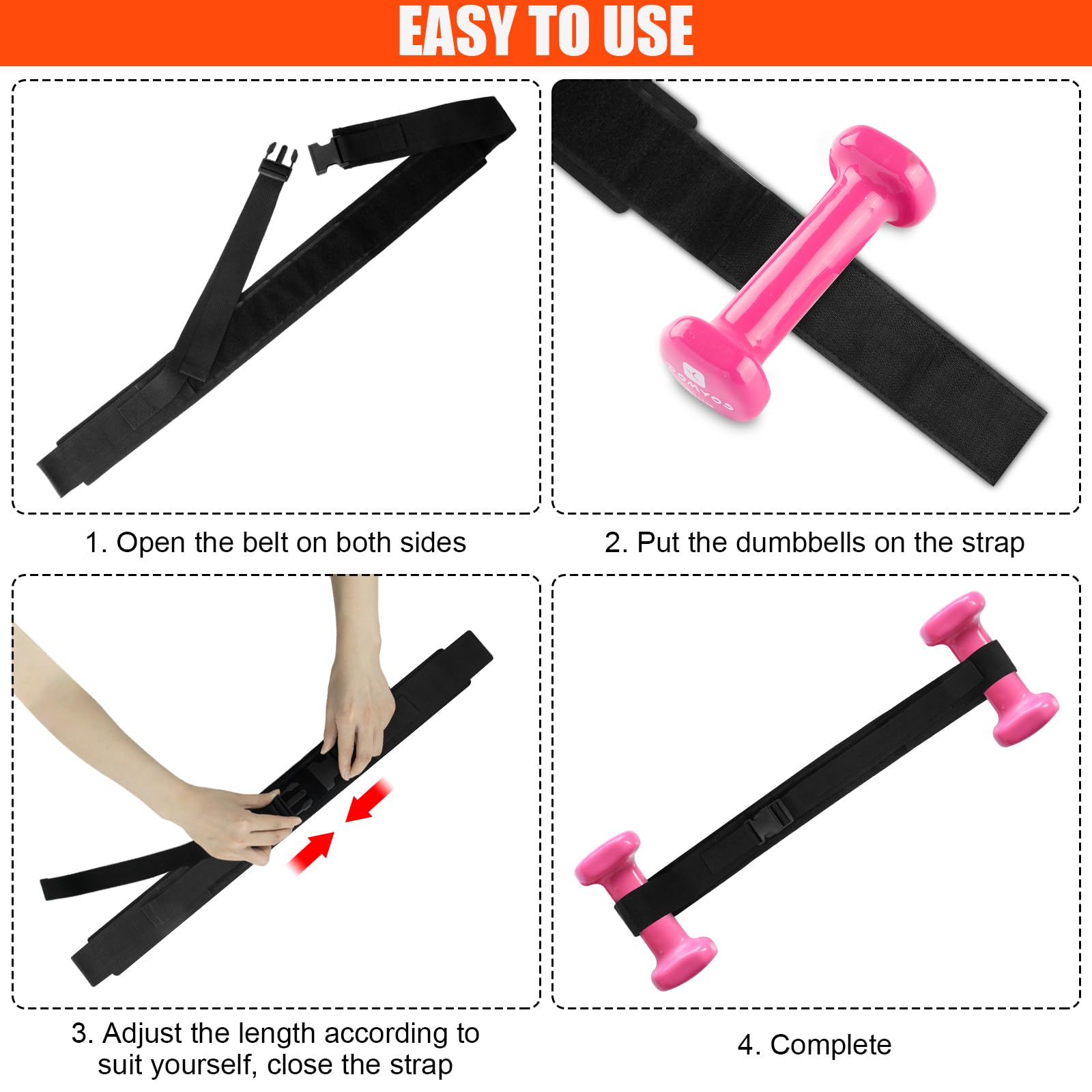 EASY TO USE

DOMYOS

1. Open the belt on both sides

2. Put the dumbbells on the strap

3. Adjust the length according to suit yourself, close the strap

4. Complete