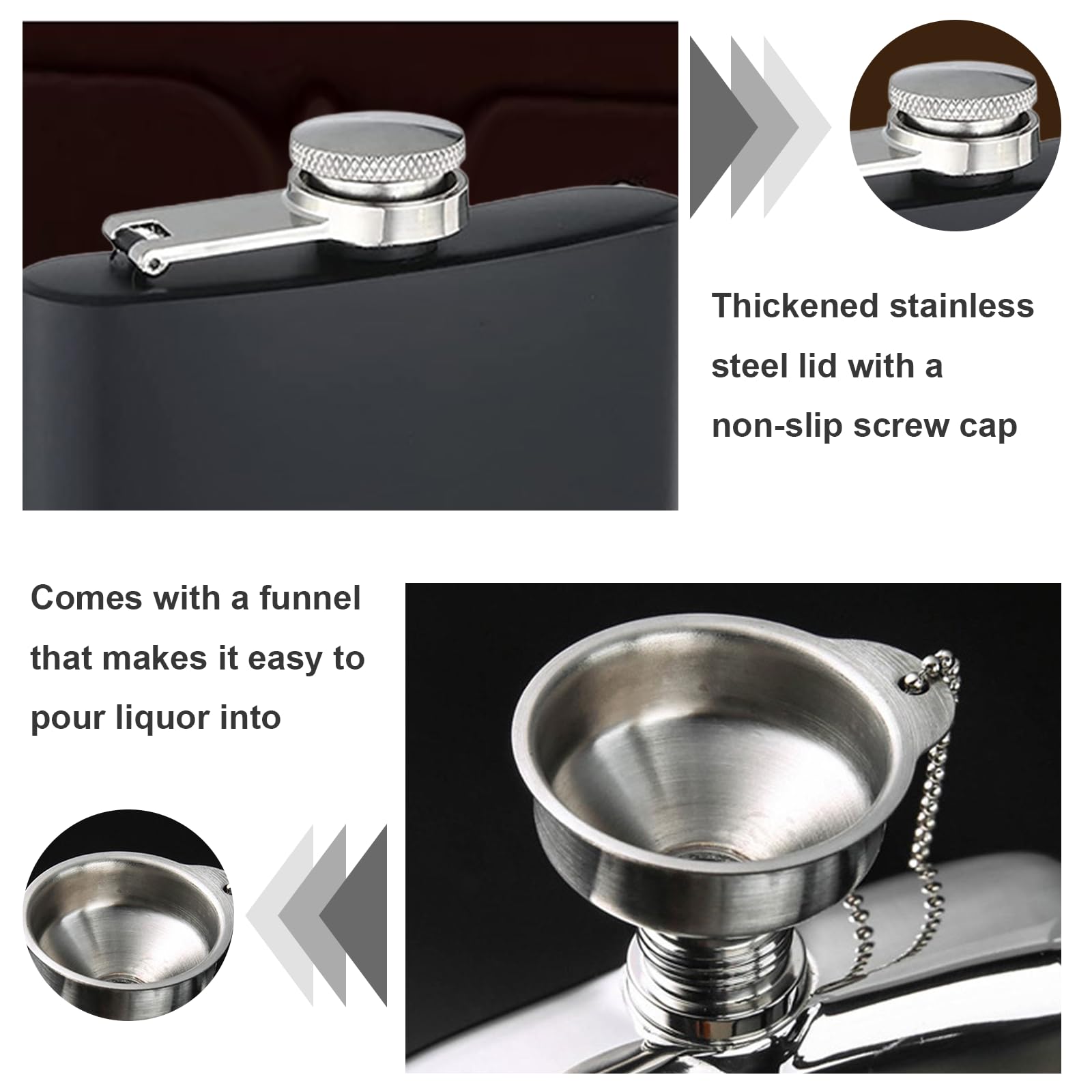 Thickened stainless steel lid with a non-slip screw cap

Comes with a funnel that makes it easy to pour liquor into