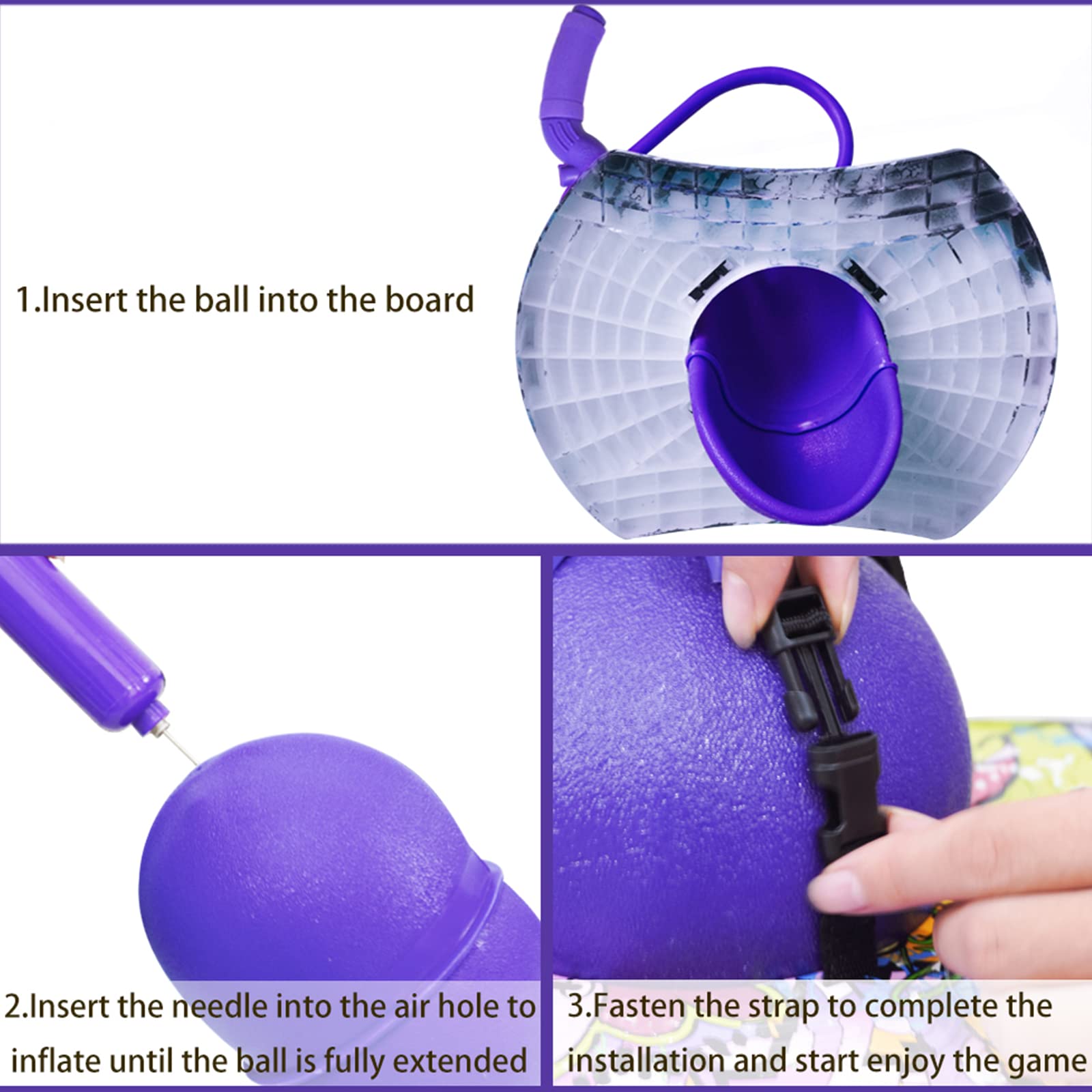 1.Insert the ball into the board

2.Insert the needle into the air hole to inflate until the ball is fully extended

3.Fasten the strap to complete the installation and start enjoy the game