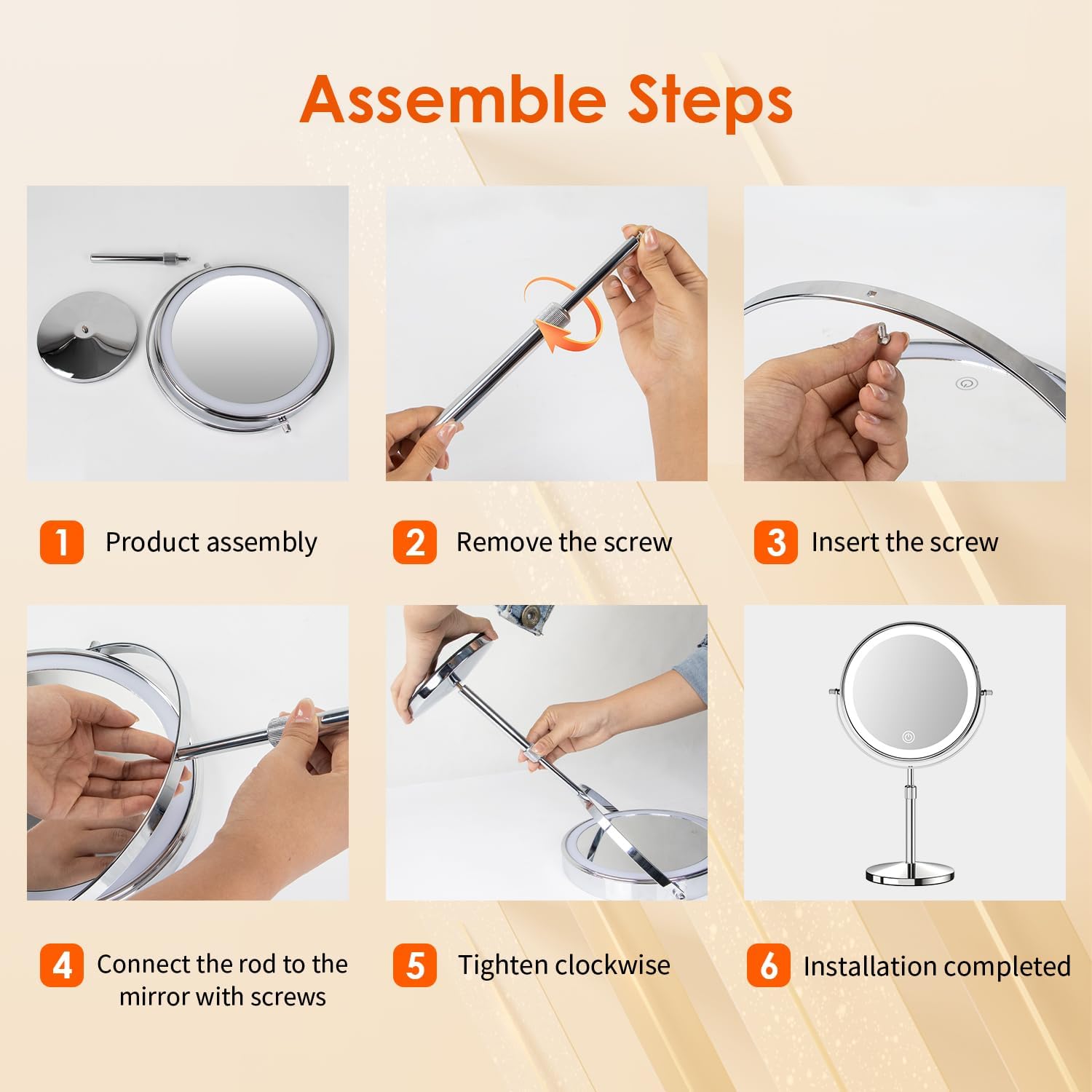 Assemble Steps

1 Product assembly

2 Remove the screw

3 Insert the screw

4 Connect the rod to the mirror with screws

5 Tighten clockwise

6 Installation completed