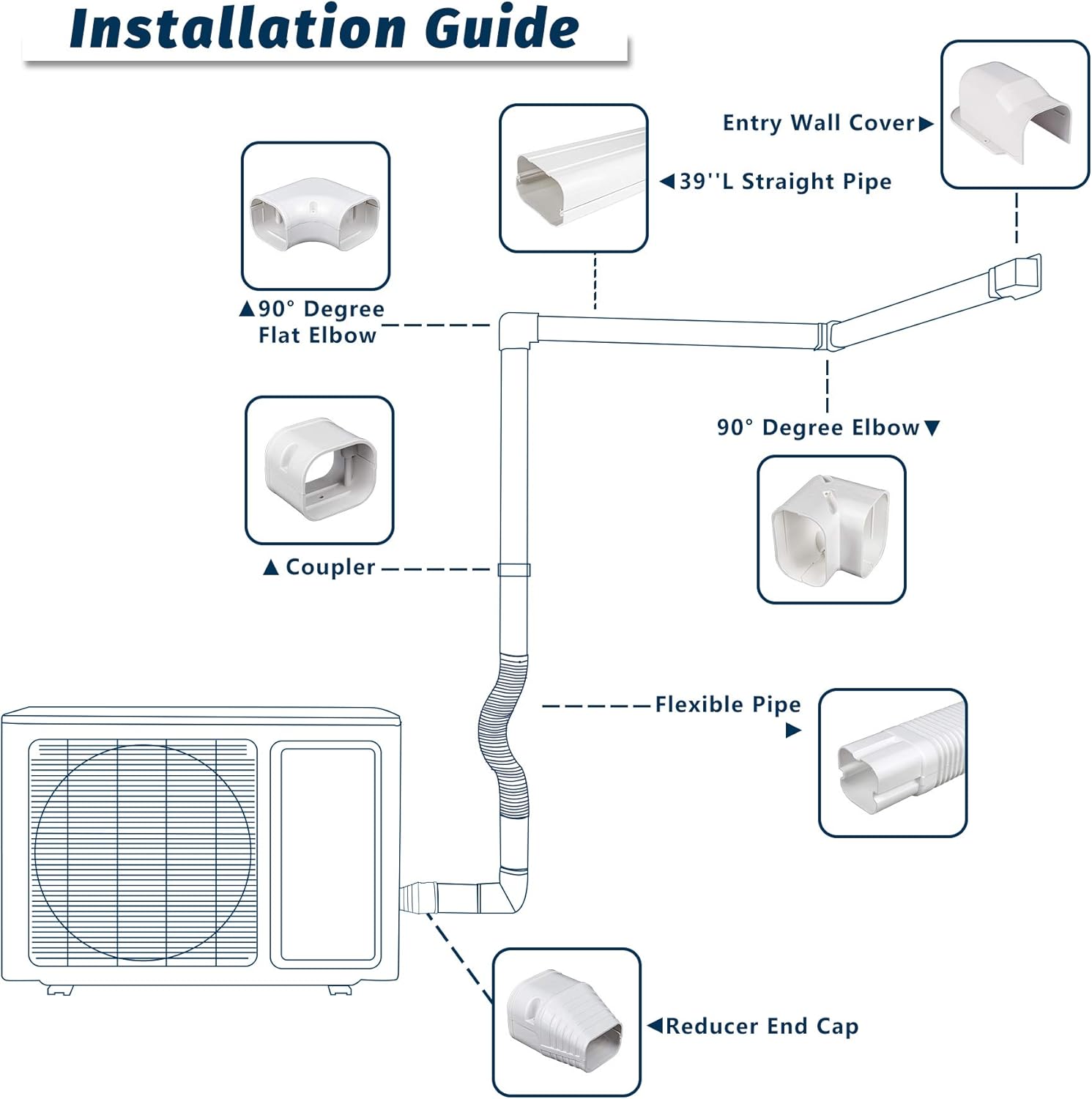 Installation Guide

Entry Wall Cover▶

◀39''L Straight Pipe

▲90° Degree Flat Elbow

90° Degree Elbow▼

▲Coupler

Flexible Pipe ▶

◀Reducer End Cap