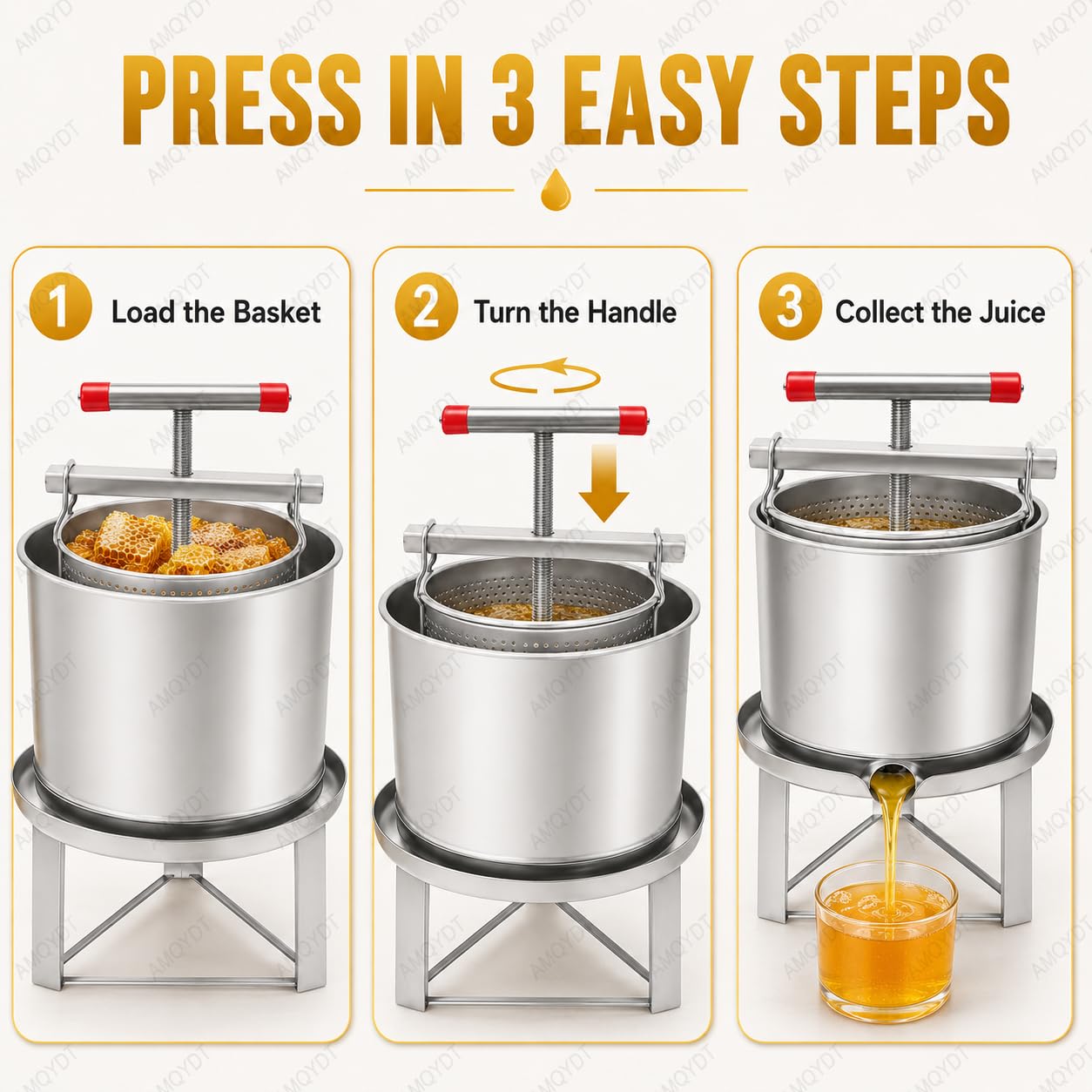 PRESS IN 3 EASY STEPS

1 Load the Basket

2 Turn the Handle

3 Collect the Juice

AMQYDT