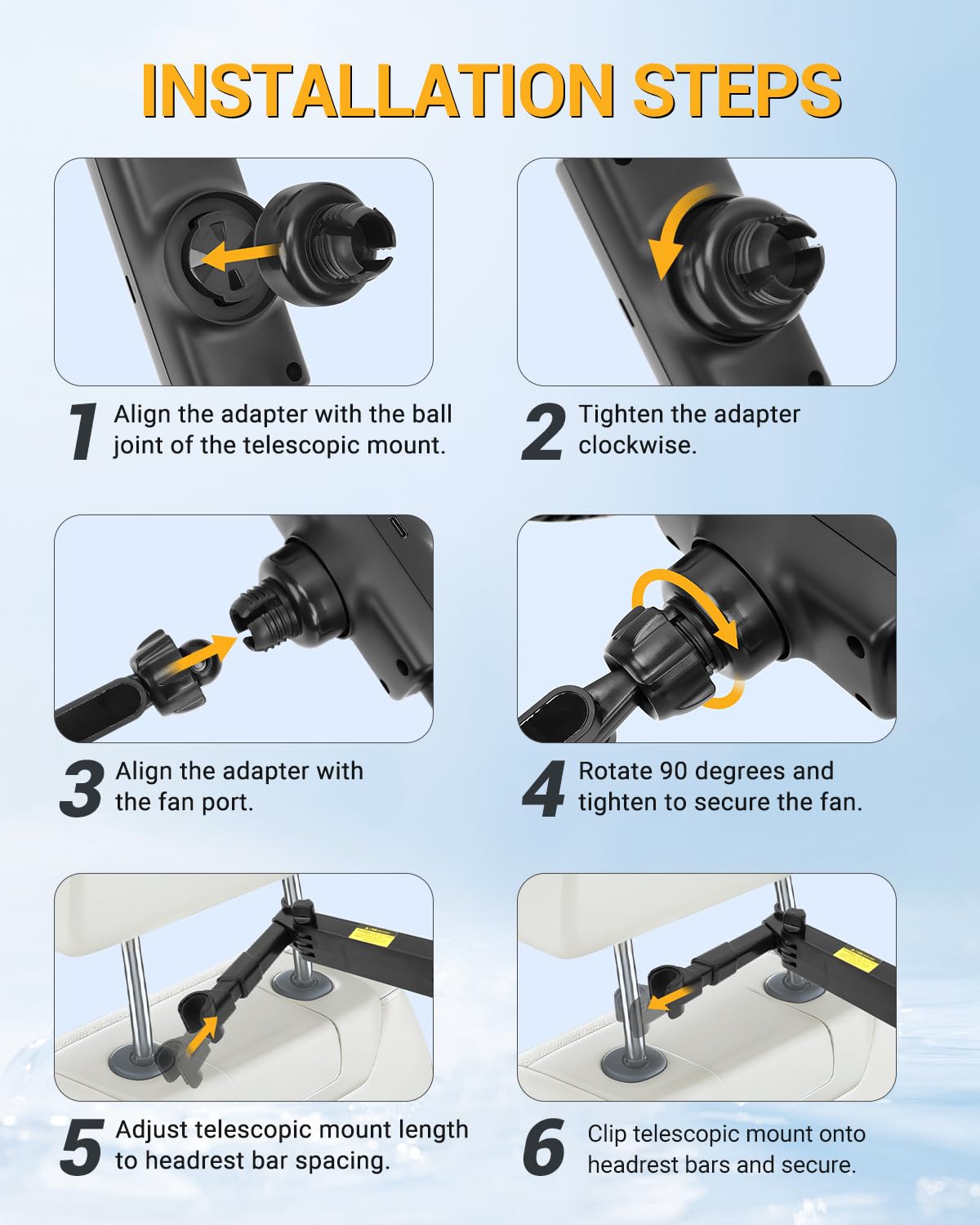 INSTALLATION STEPS

1 Align the adapter with the ball joint of the telescopic mount.

2 Tighten the adapter clockwise.

3 Align the adapter with the fan port.

4 Rotate 90 degrees and tighten to secure the fan.

5 Adjust telescopic mount length to headrest bar spacing.

6 Clip telescopic mount onto headrest bars and secure.