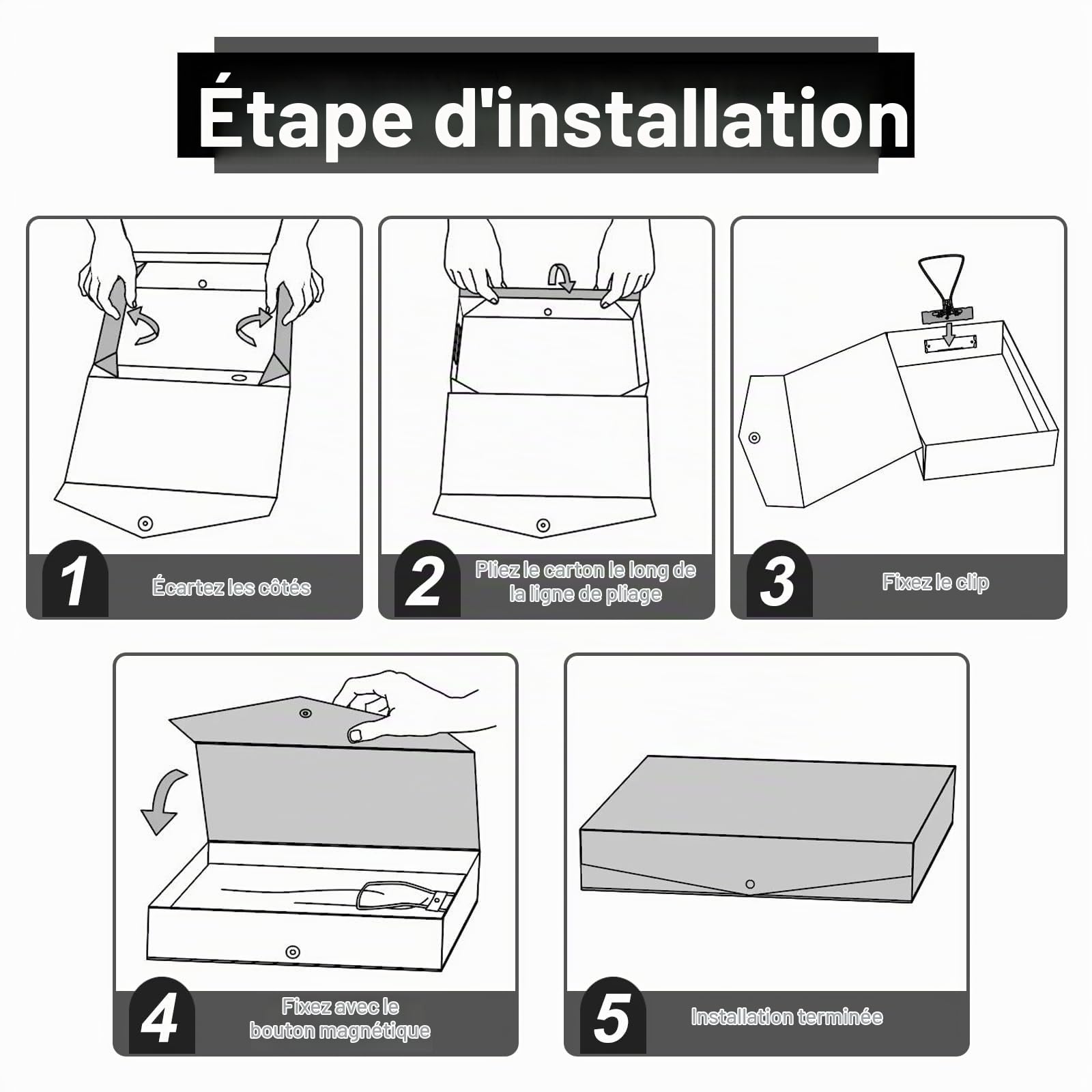 Étape d'installation

1 Écartez les côtés

2 Pliez le carton le long de la ligne de pliage

3 Fixez le clip

4 Fixez avec le bouton magnétique

5 Installation terminée