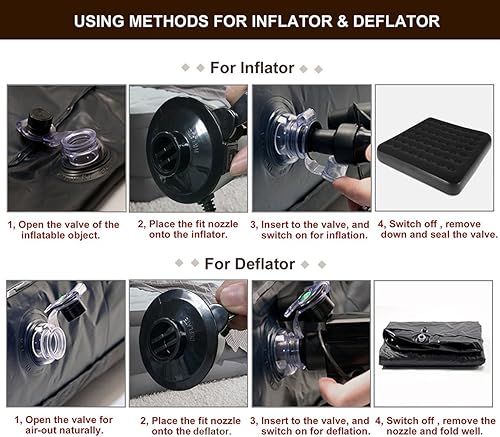 USING METHODS FOR INFLATOR & DEFLATOR

For Inflator

1, Open the valve of the inflatable object.

2, Place the fit nozzle onto the inflator.

3, Insert to the valve, and switch on for inflation.

4, Switch off , remove down and seal the valve.

For Deflator

1, Open the valve for air-out naturally.

2, Place the fit nozzle onto the deflator.

3, Insert to the valve, and switch on for deflation.

4, Switch off , remove the nozzle and fold well.