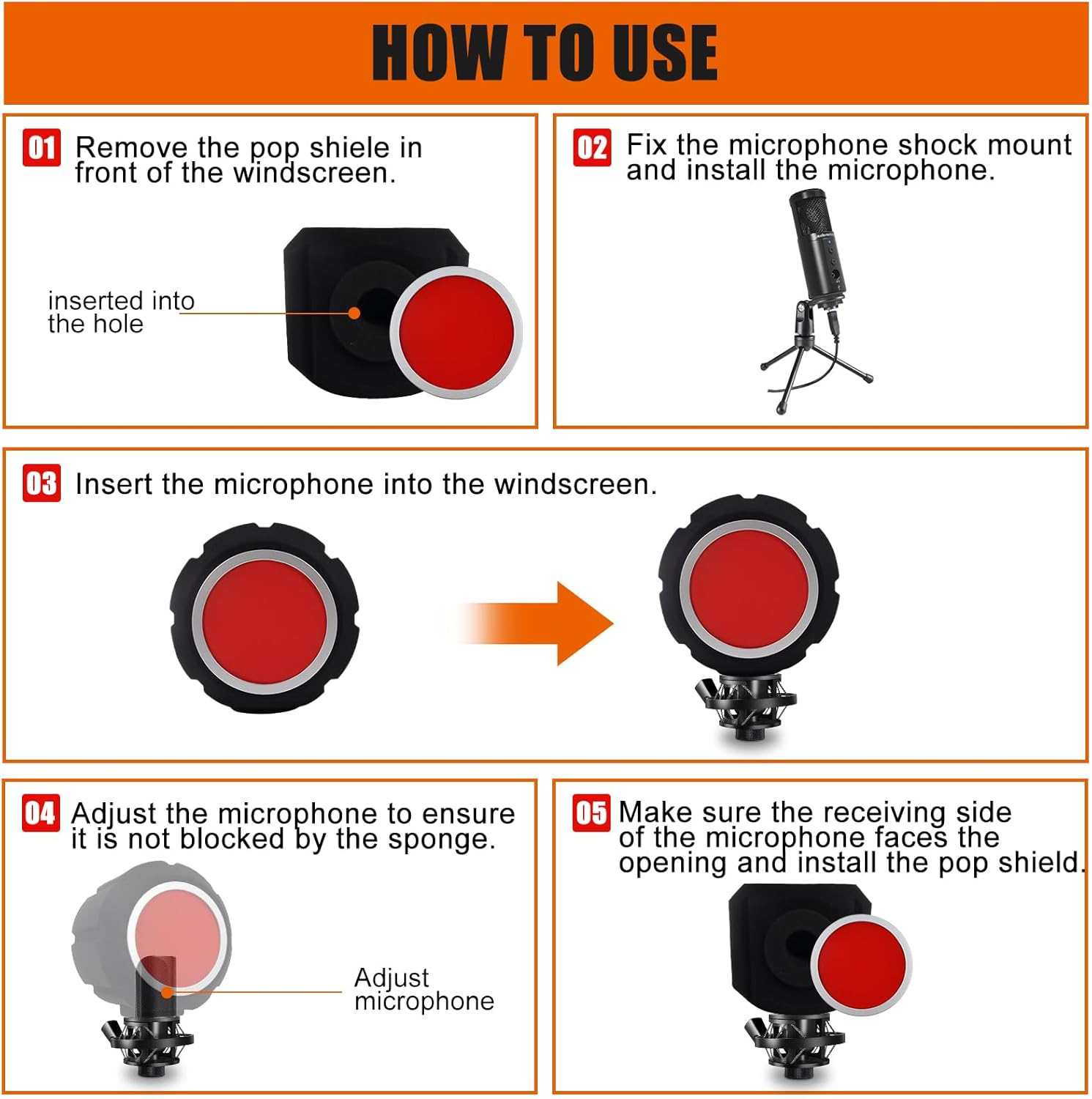 HOW TO USE

01 Remove the pop shiele in front of the windscreen.

inserted into the hole

02 Fix the microphone shock mount and install the microphone.

03 Insert the microphone into the windscreen.

04 Adjust the microphone to ensure it is not blocked by the sponge.

Adjust microphone

05 Make sure the receiving side of the microphone faces the opening and install the pop shield.