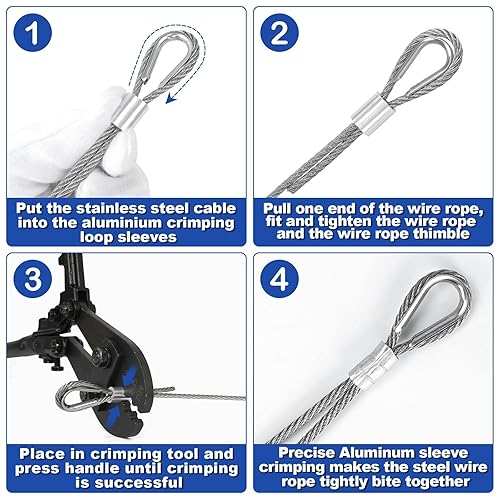 1

Put the stainless steel cable into the aluminium crimping loop sleeves

2

Pull one end of the wire rope, fit and tighten the wire rope and the wire rope thimble

3

Place in crimping tool and press handle until crimping is successful

4

Precise Aluminum sleeve crimping makes the steel wire rope tightly bite together