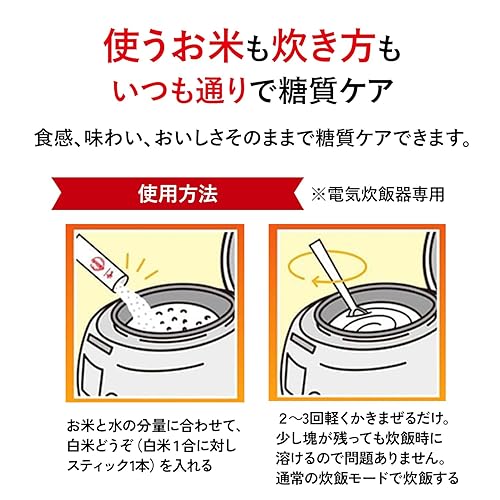 使うお米も炊き方も
いつも通りで糖質ケア

食感、味わい、おいしさそのままで糖質ケアできます。

使用方法

※電気炊飯器専用

お米と水の分量に合わせて、白米どうぞ（白米1合に対しスティック1本）を入れる

2～3回軽くかきまぜるだけ。少し塊が残っても炊飯時に溶けるので問題ありません。通常の炊飯モードで炊飯する