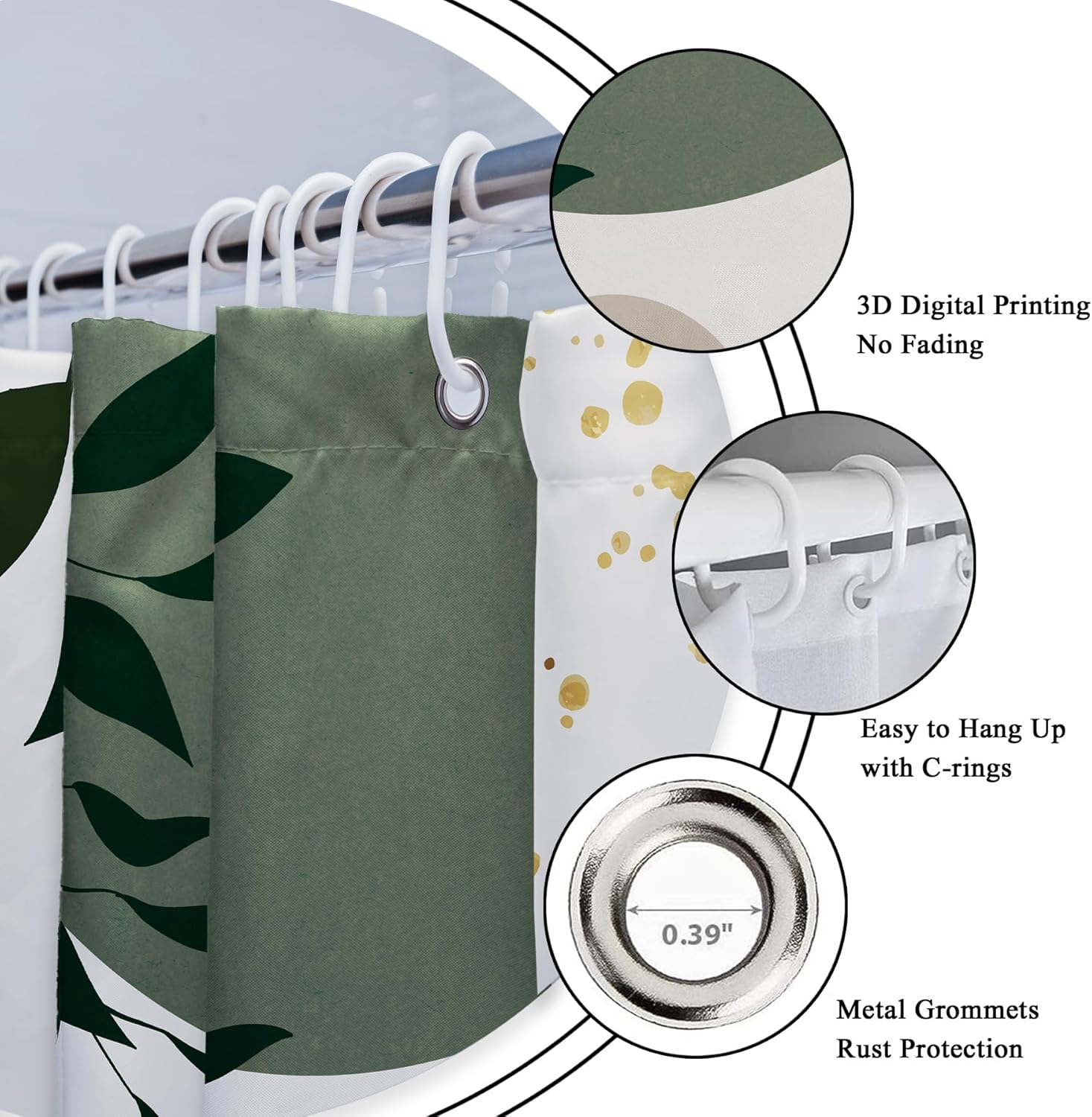 3D Digital Printing
No Fading

Easy to Hang Up
with C-rings

0.39"

Metal Grommets
Rust Protection