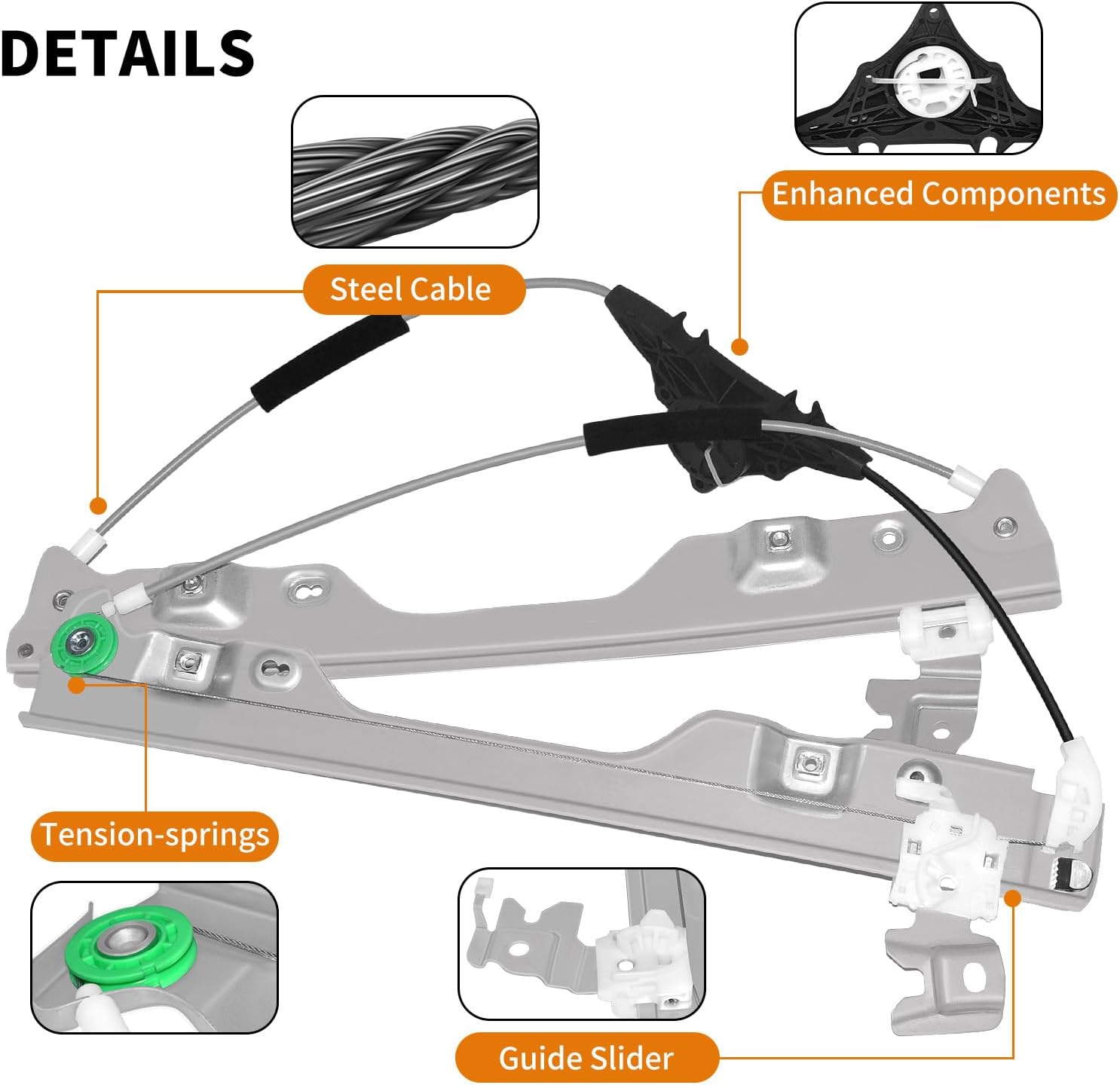 DETAILS

Enhanced Components

Steel Cable

Tension-springs

Guide Slider