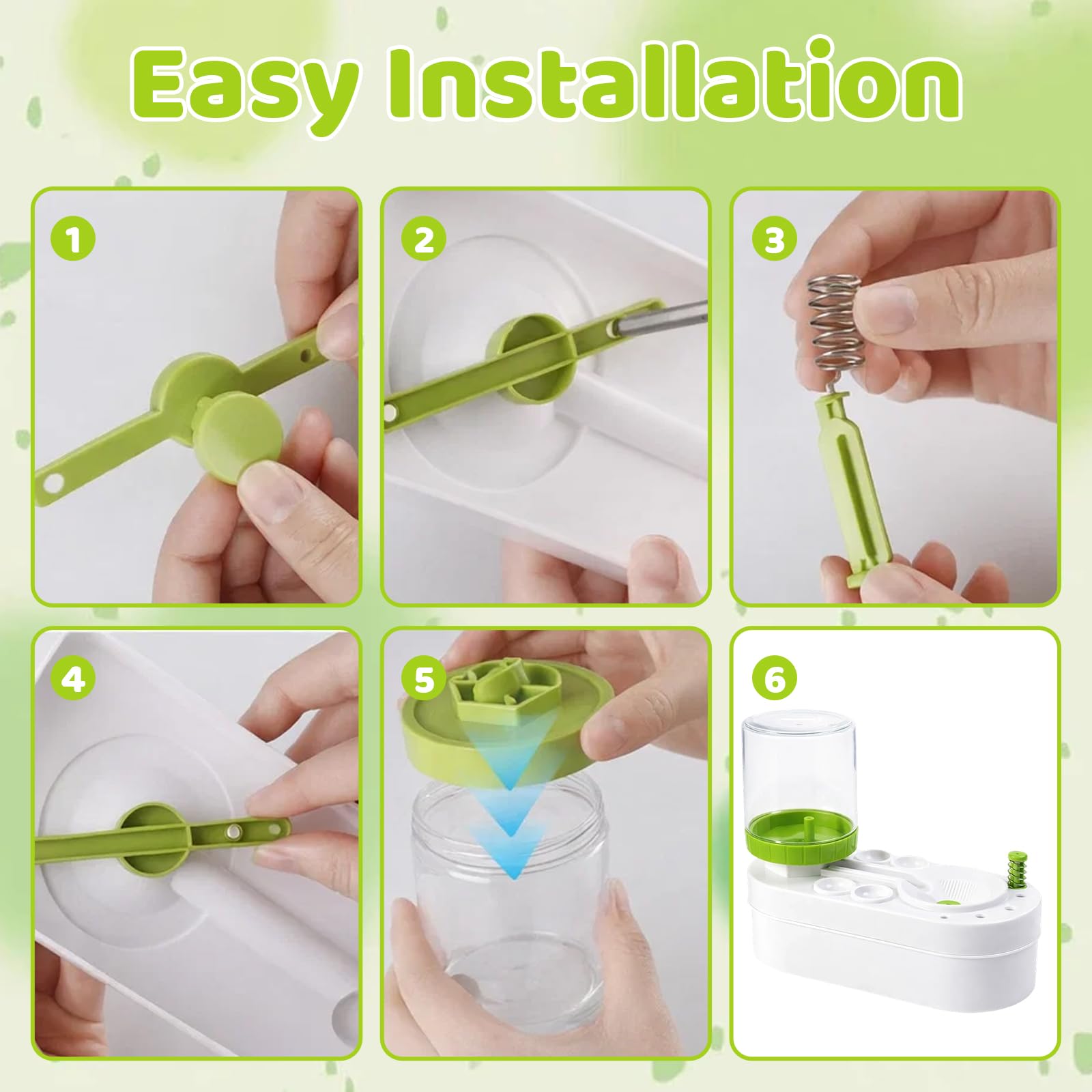 Easy Installation

1

2

3

4

5

6