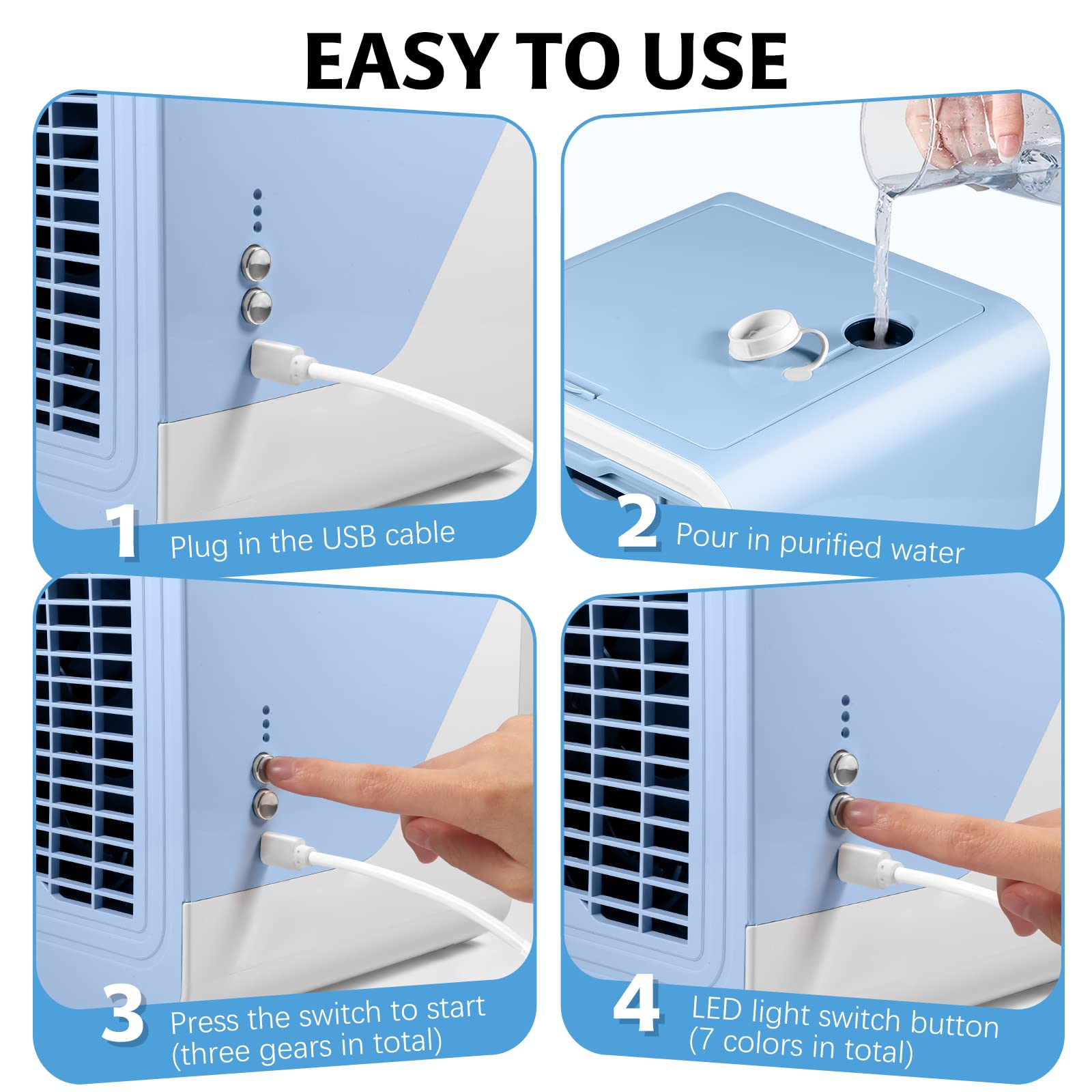 EASY TO USE

1 Plug in the USB cable

2 Pour in purified water

3 Press the switch to start (three gears in total)

4 LED light switch button (7 colors in total)