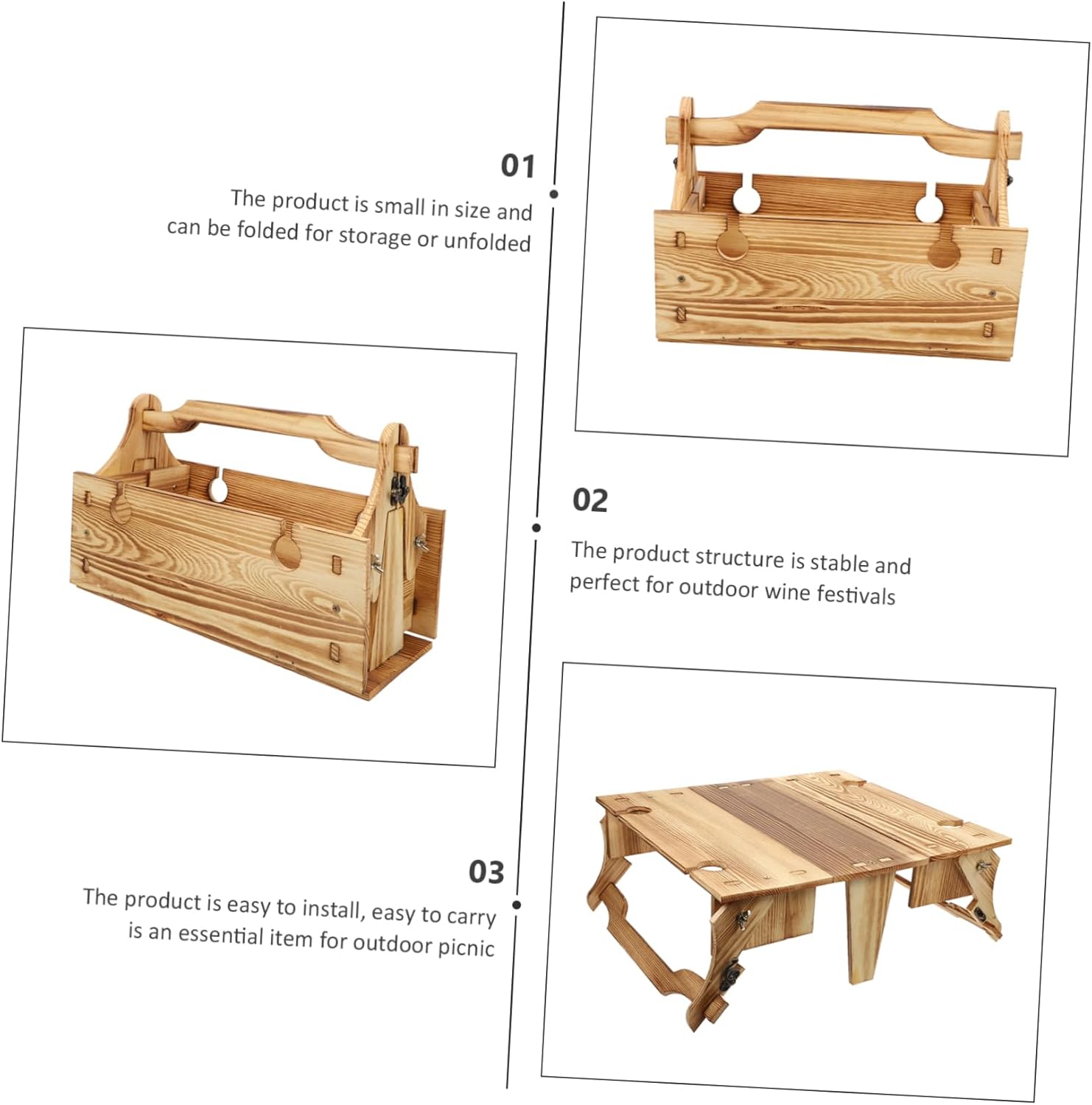 01

The product is small in size and can be folded for storage or unfolded

02

The product structure is stable and perfect for outdoor wine festivals

03

The product is easy to install, easy to carry is an essential item for outdoor picnic