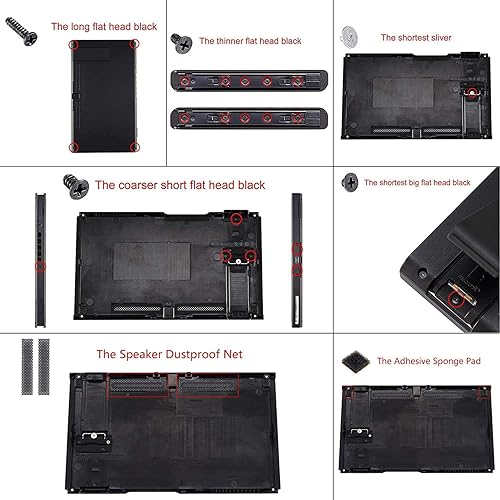 The long flat head black

The thinner flat head black

The shortest sliver

The coarser short flat head black

The shortest big flat head black

The Speaker Dustproof Net

The Adhesive Sponge Pad