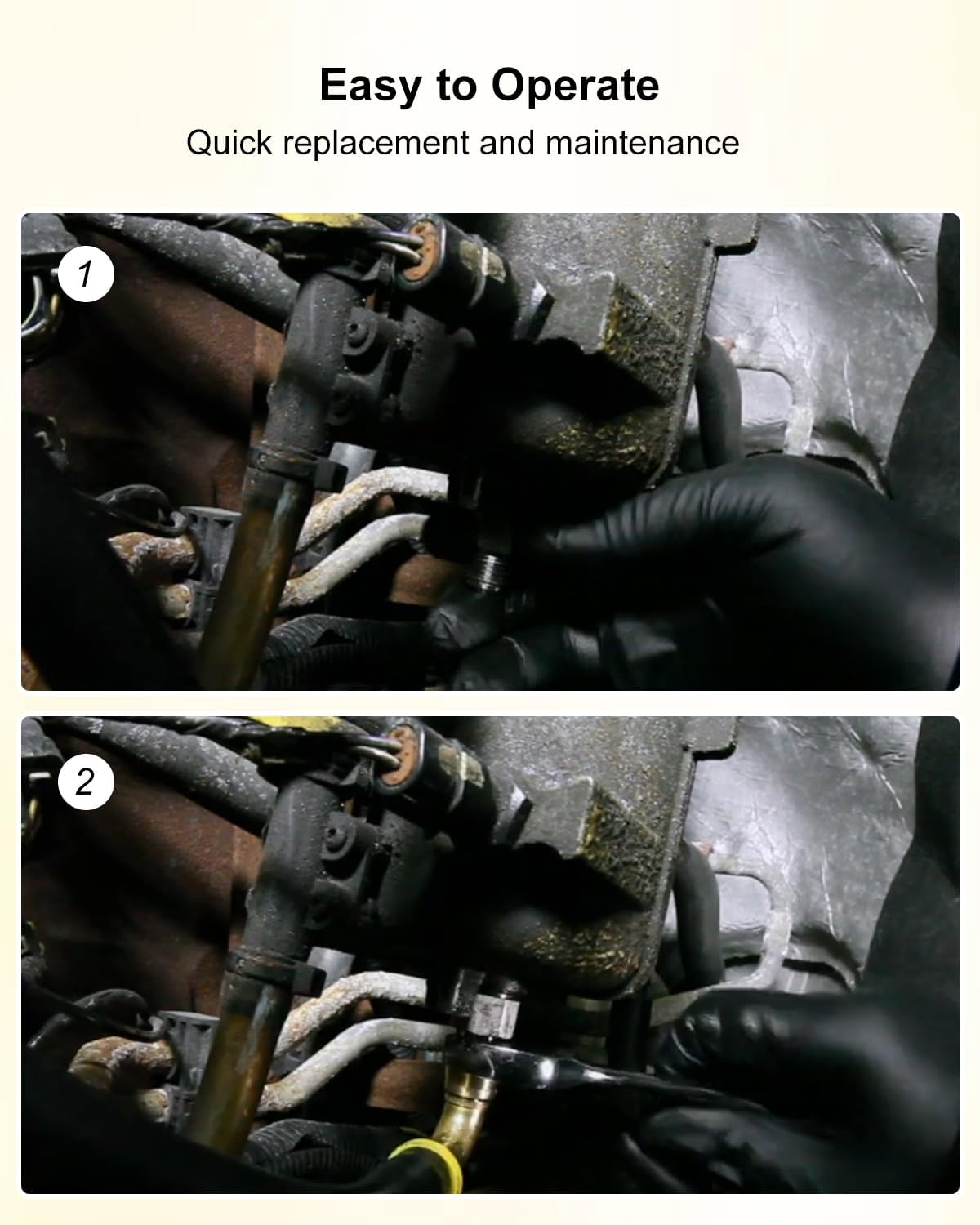 Easy to Operate

Quick replacement and maintenance

1

2