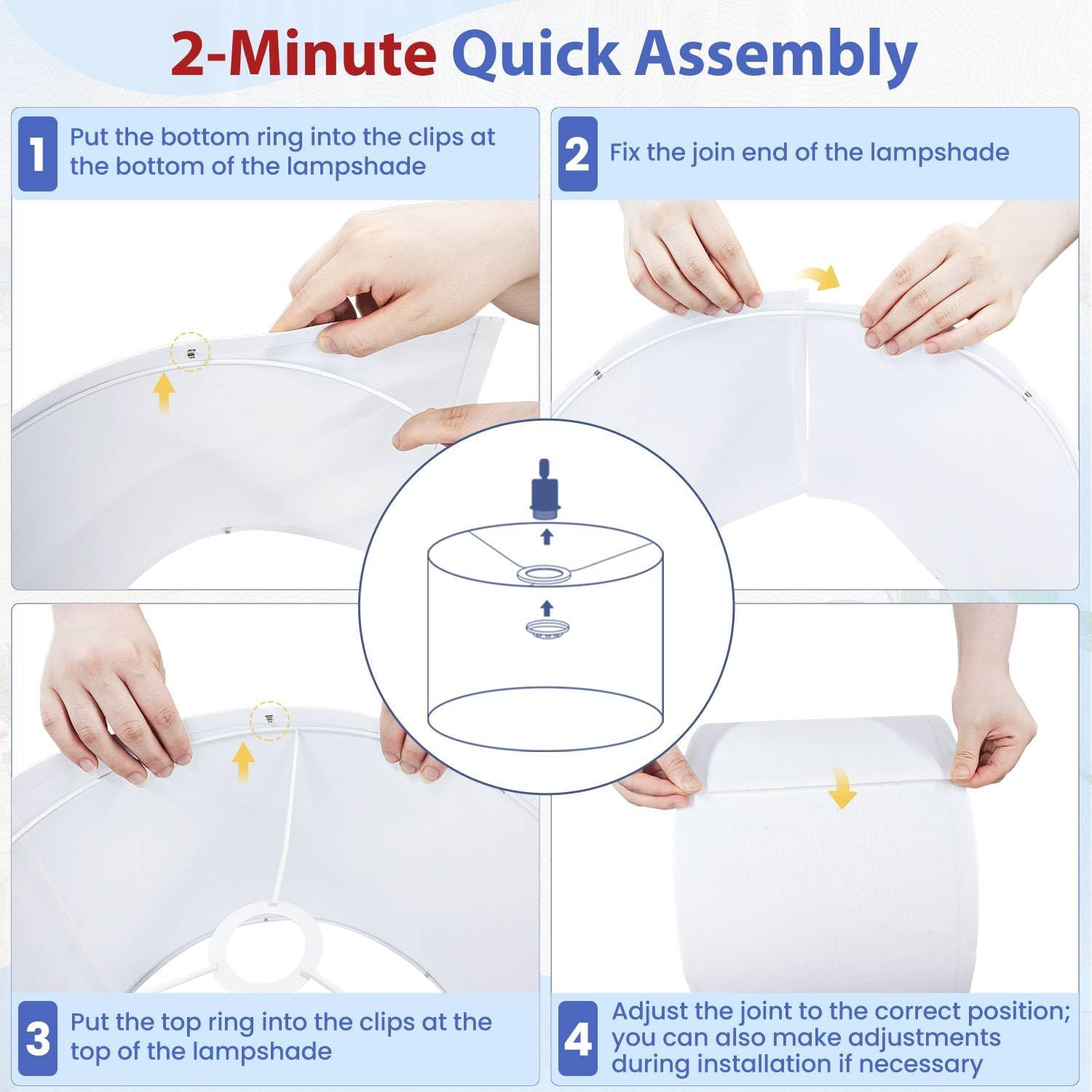 2-Minute Quick Assembly

1 Put the bottom ring into the clips at the bottom of the lampshade

2 Fix the join end of the lampshade

3 Put the top ring into the clips at the top of the lampshade

4 Adjust the joint to the correct position; you can also make adjustments during installation if necessary