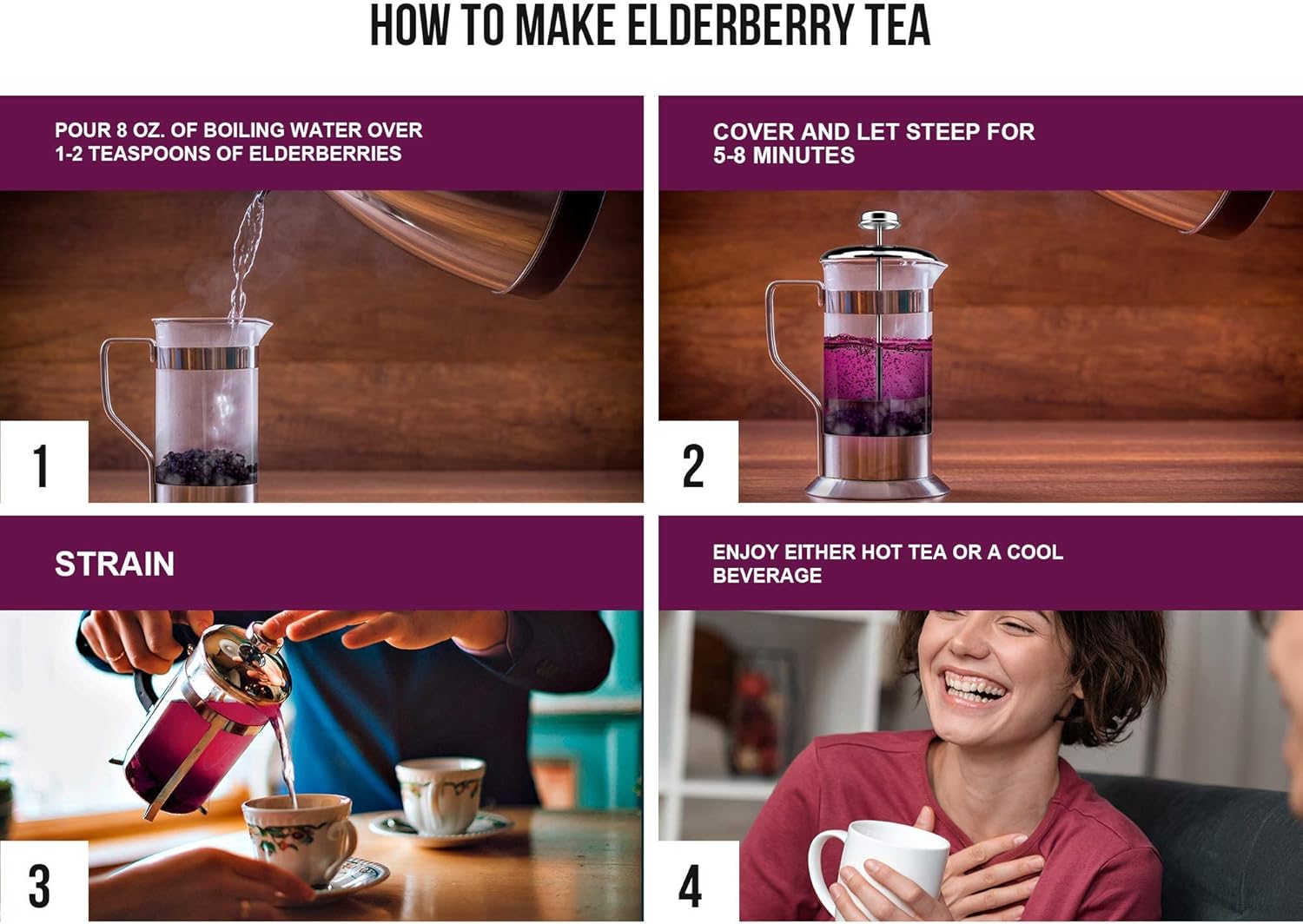 HOW TO MAKE ELDERBERRY TEA

POUR 8 OZ. OF BOILING WATER OVER 1-2 TEASPOONS OF ELDERBERRIES

1

COVER AND LET STEEP FOR 5-8 MINUTES

2

STRAIN

3

ENJOY EITHER HOT TEA OR A COOL BEVERAGE

4