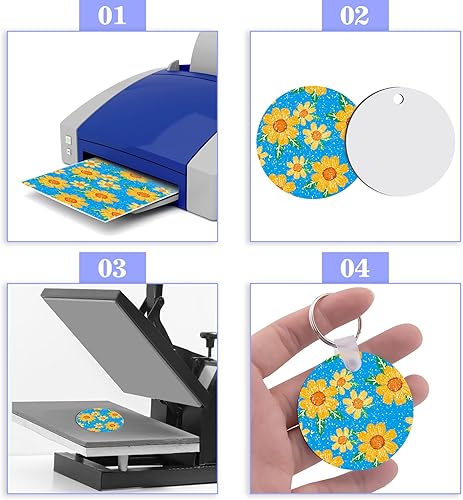 01

02

03

04