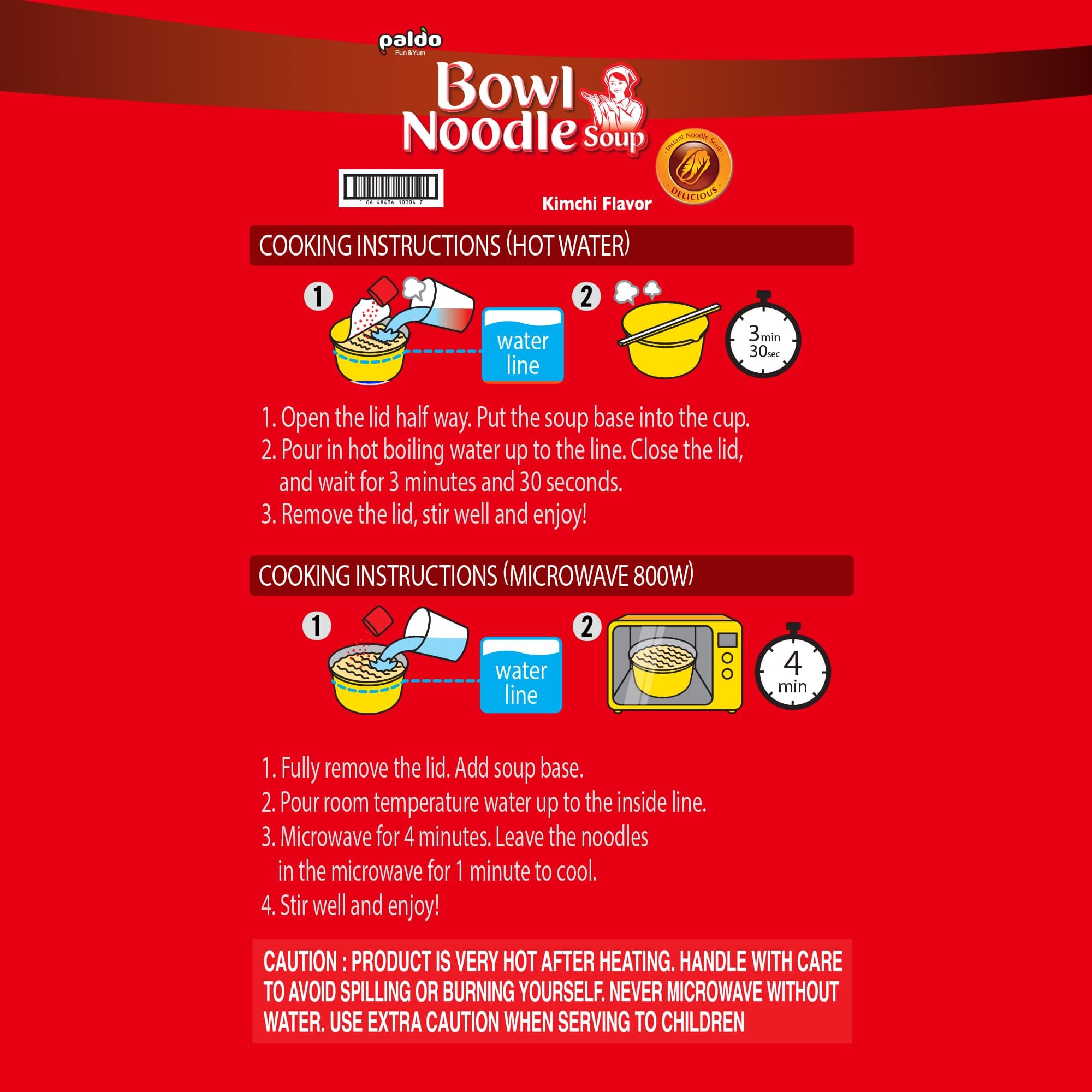 paldo
Fun&Yum

Bowl Noodle Soup

Instant Noodle Soup
DELICIOUS

1 06 48436 10004 7

Kimchi Flavor

COOKING INSTRUCTIONS (HOT WATER)

1

water line

2

3min 30sec

1. Open the lid half way. Put the soup base into the cup.
2. Pour in hot boiling water up to the line. Close the lid, and wait for 3 minutes and 30 seconds.
3. Remove the lid, stir well and enjoy!

COOKING INSTRUCTIONS (MICROWAVE 800W)

1

water line

2

4 min

1. Fully remove the lid. Add soup base.
2. Pour room temperature water up to the inside line.
3. Microwave for 4 minutes. Leave the noodles in the microwave for 1 minute to cool.
4. Stir well and enjoy!

CAUTION : PRODUCT IS VERY HOT AFTER HEATING. HANDLE WITH CARE TO AVOID SPILLING OR BURNING YOURSELF. NEVER MICROWAVE WITHOUT WATER. USE EXTRA CAUTION WHEN SERVING TO CHILDREN