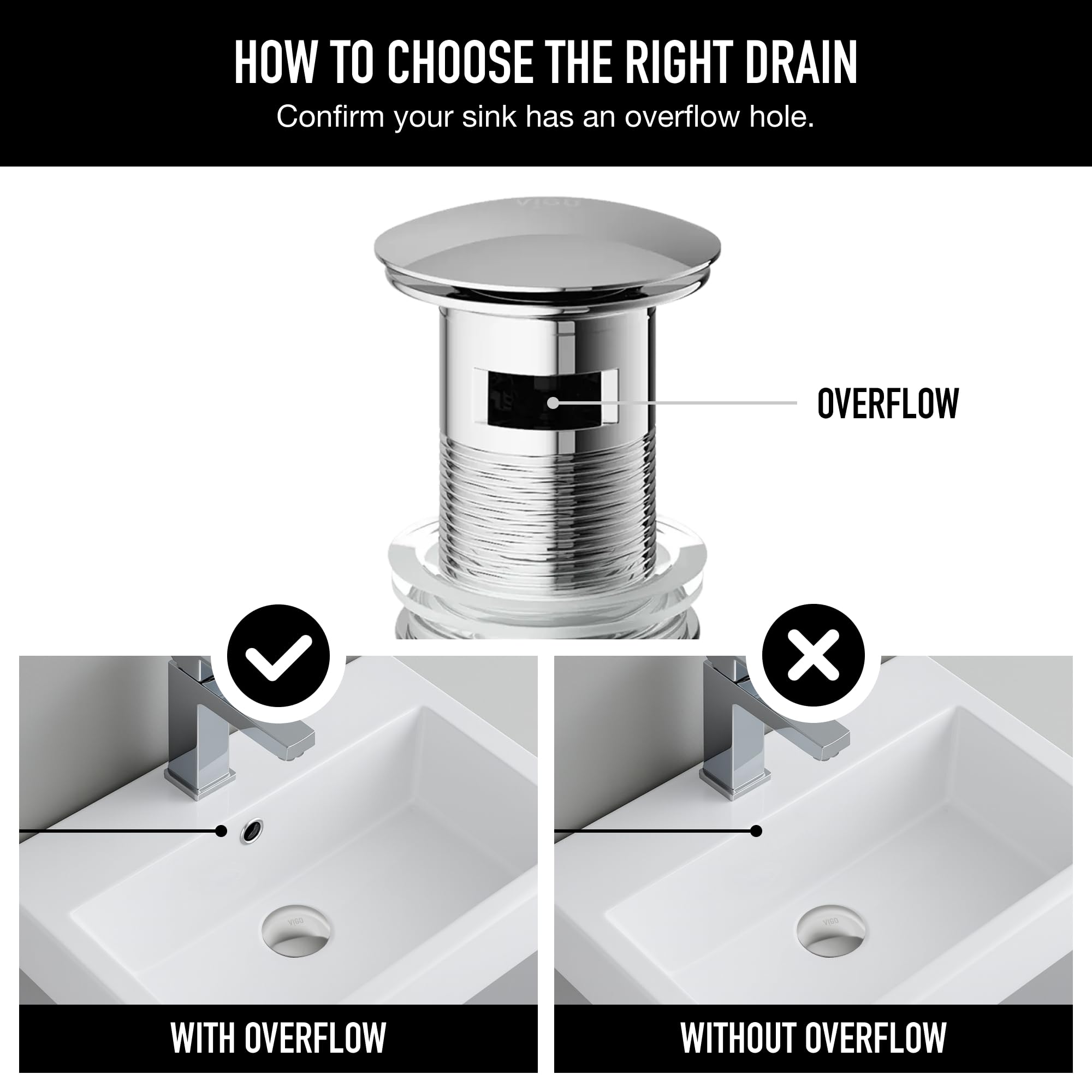 HOW TO CHOOSE THE RIGHT DRAIN

Confirm your sink has an overflow hole.

VIGO

OVERFLOW

VIGO

VIGO

WITH OVERFLOW

WITHOUT OVERFLOW