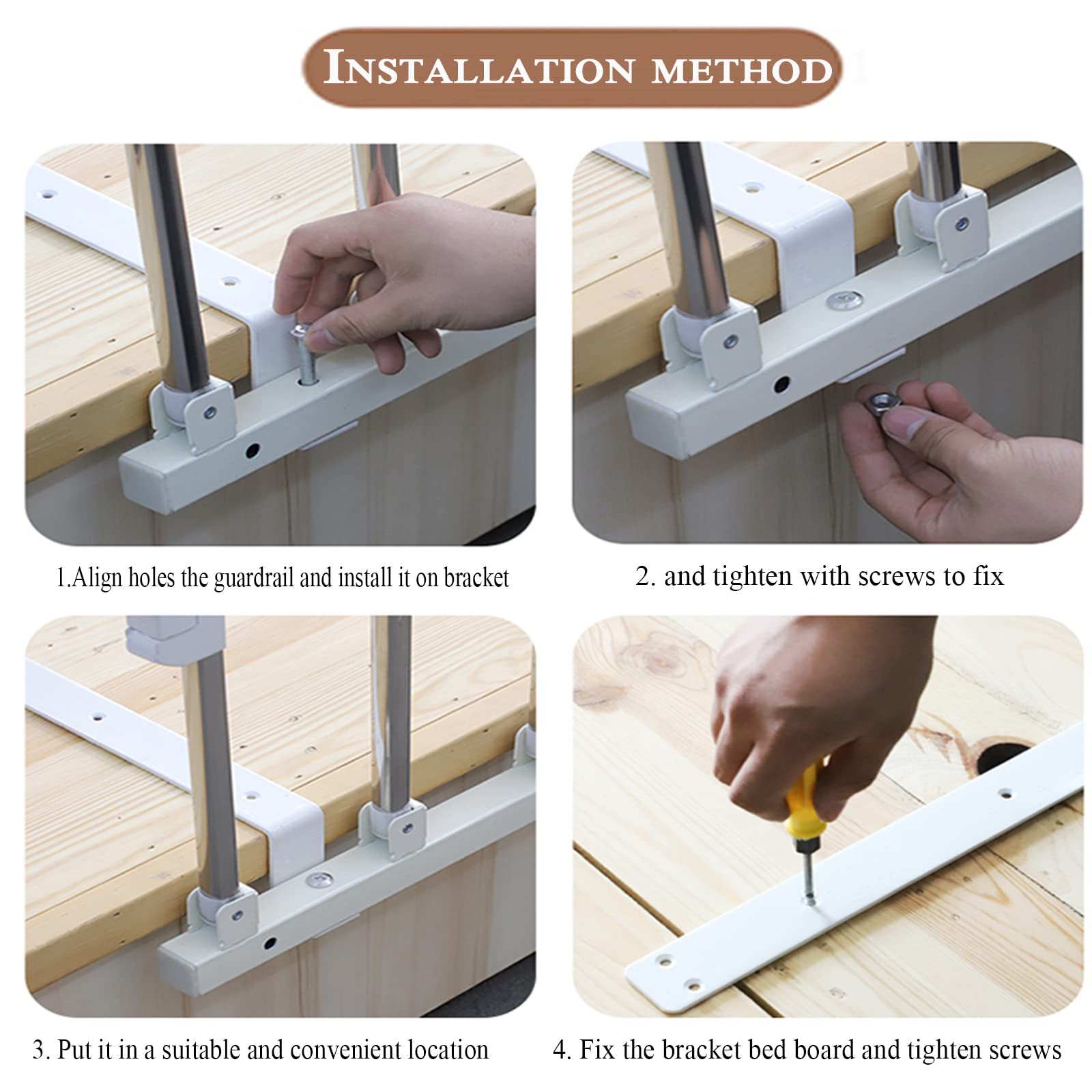 INSTALLATION METHOD

1.Align holes the guardrail and install it on bracket

2. and tighten with screws to fix

3. Put it in a suitable and convenient location

4. Fix the bracket bed board and tighten screws