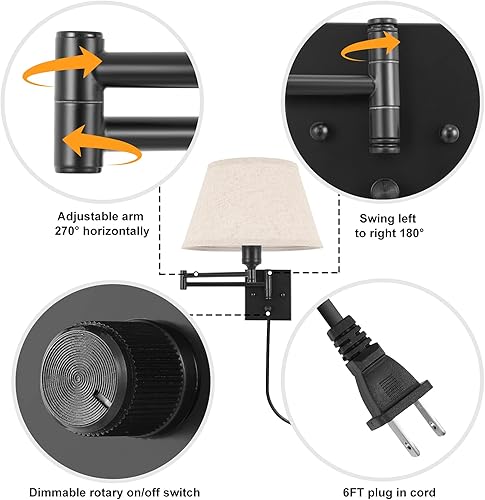 Adjustable arm
270° horizontally

Swing left
to right 180°

Dimmable rotary on/off switch

6FT plug in cord