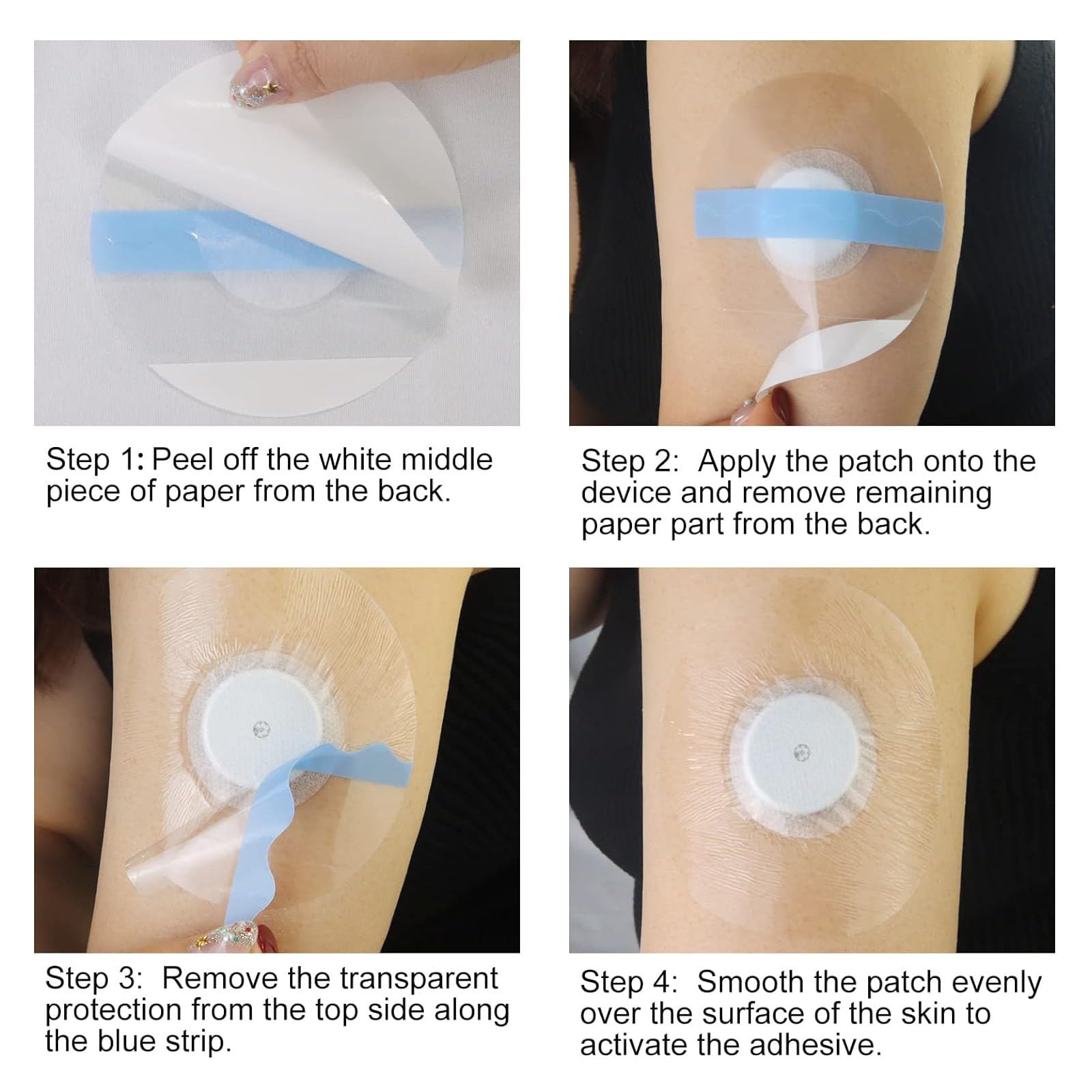 Step 1: Peel off the white middle piece of paper from the back.

Step 2: Apply the patch onto the device and remove remaining paper part from the back.

Step 3: Remove the transparent protection from the top side along the blue strip.

Step 4: Smooth the patch evenly over the surface of the skin to activate the adhesive.