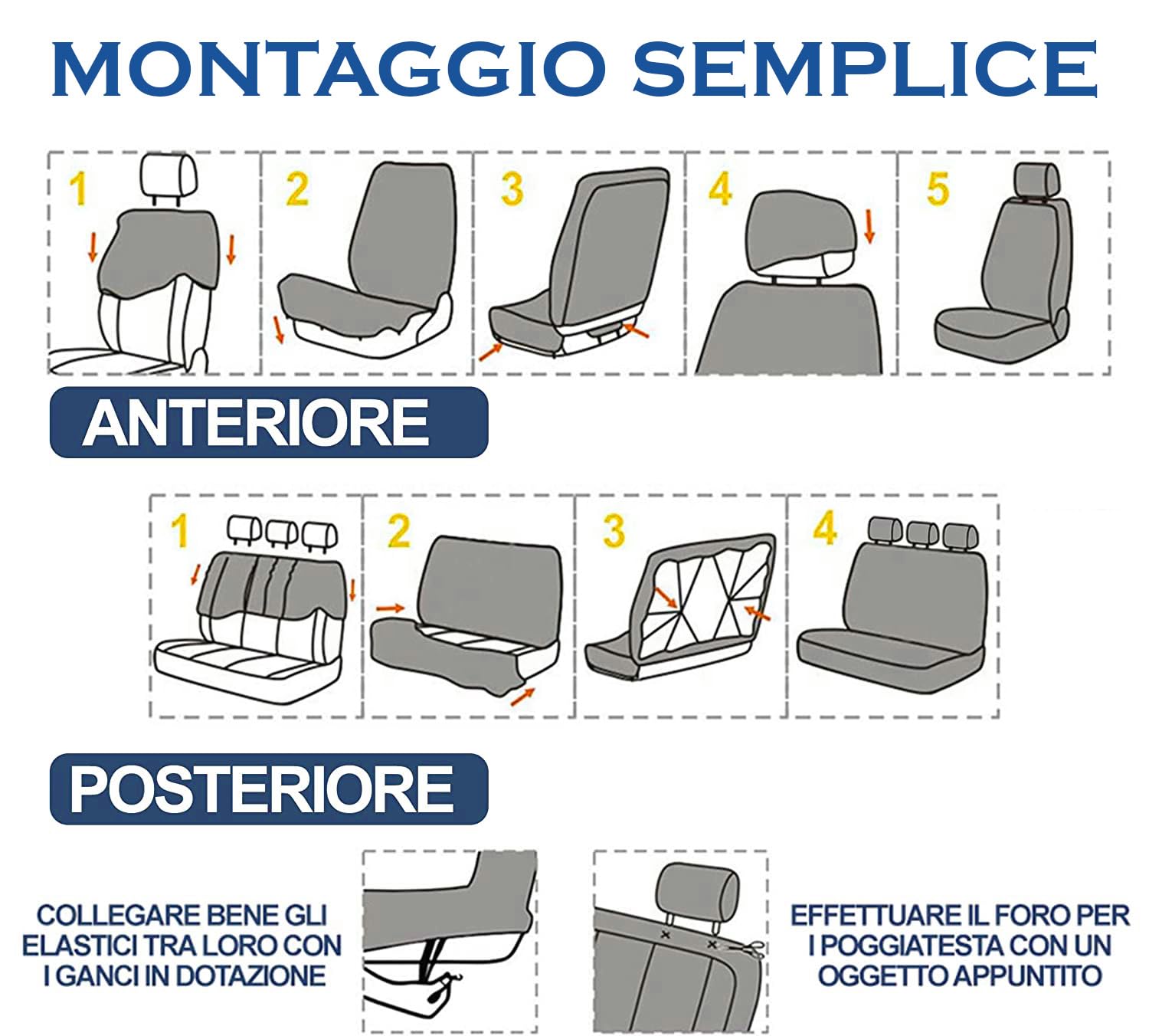 MONTAGGIO SEMPLICE

1 2 3 4 5

ANTERIORE

1 2 3 4

POSTERIORE

COLLEGARE BENE GLI ELASTICI TRA LORO CON I GANCI IN DOTAZIONE

EFFETTUARE IL FORO PER I POGGIATESTA CON UN OGGETTO APPUNTITO