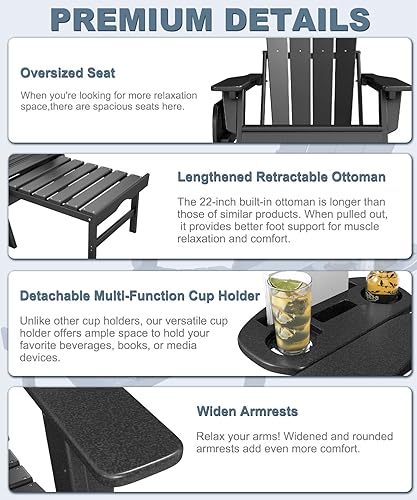 PREMIUM DETAILS

Oversized Seat

When you're looking for more relaxation space,there are spacious seats here.

Lengthened Retractable Ottoman

The 22-inch built-in ottoman is longer than those of similar products. When pulled out, it provides better foot support for muscle relaxation and comfort.

Detachable Multi-Function Cup Holder

Unlike other cup holders, our versatile cup holder offers ample space to hold your favorite beverages, books, or media devices.

Widen Armrests

Relax your arms! Widened and rounded armrests add even more comfort.