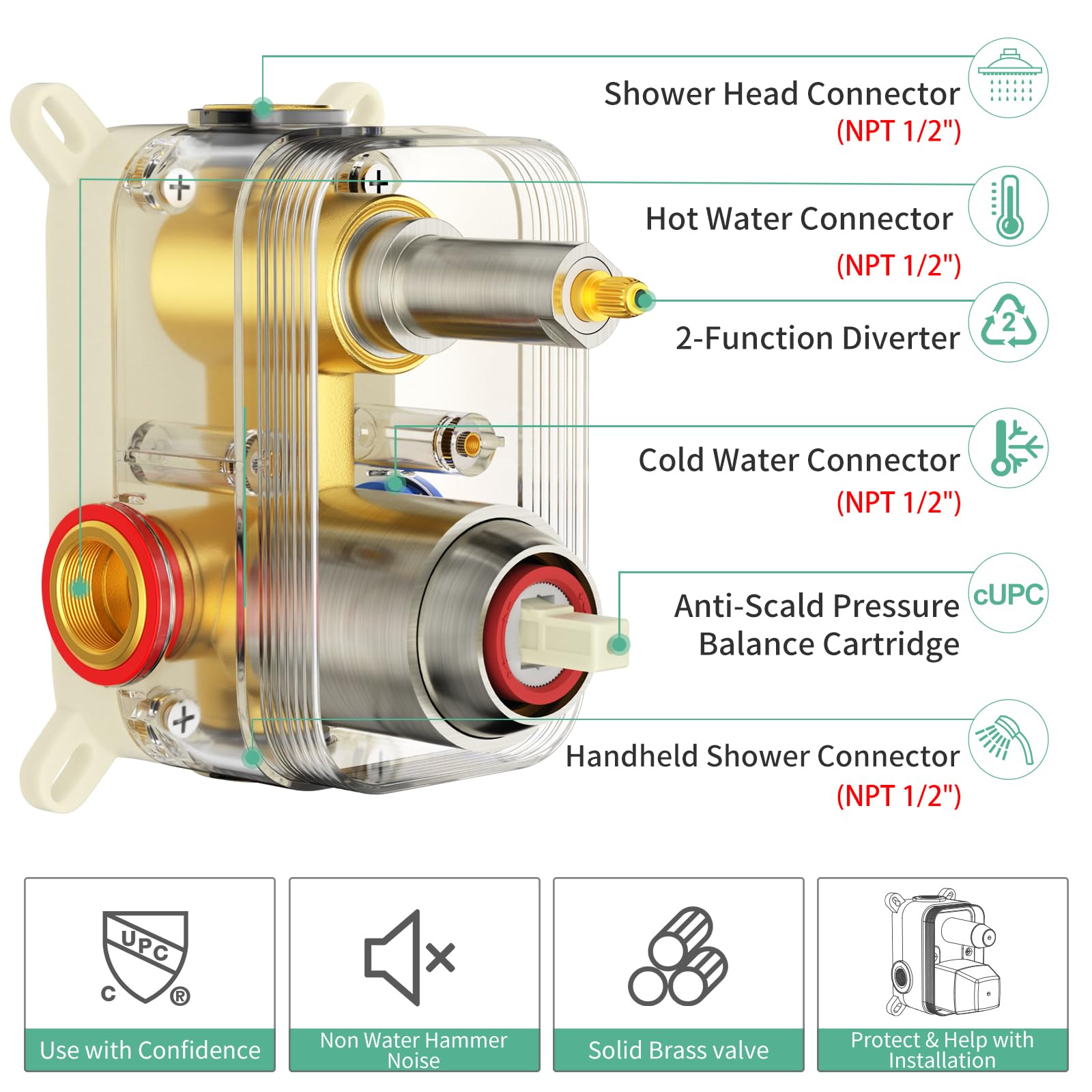 Shower Head Connector
(NPT 1/2")

Hot Water Connector
(NPT 1/2")

2-Function Diverter

2

Cold Water Connector
(NPT 1/2")

Anti-Scald Pressure Balance Cartridge

cUPC

Handheld Shower Connector
(NPT 1/2")

UPC
C ®

Use with Confidence

Non Water Hammer Noise

Solid Brass valve

Protect & Help with Installation