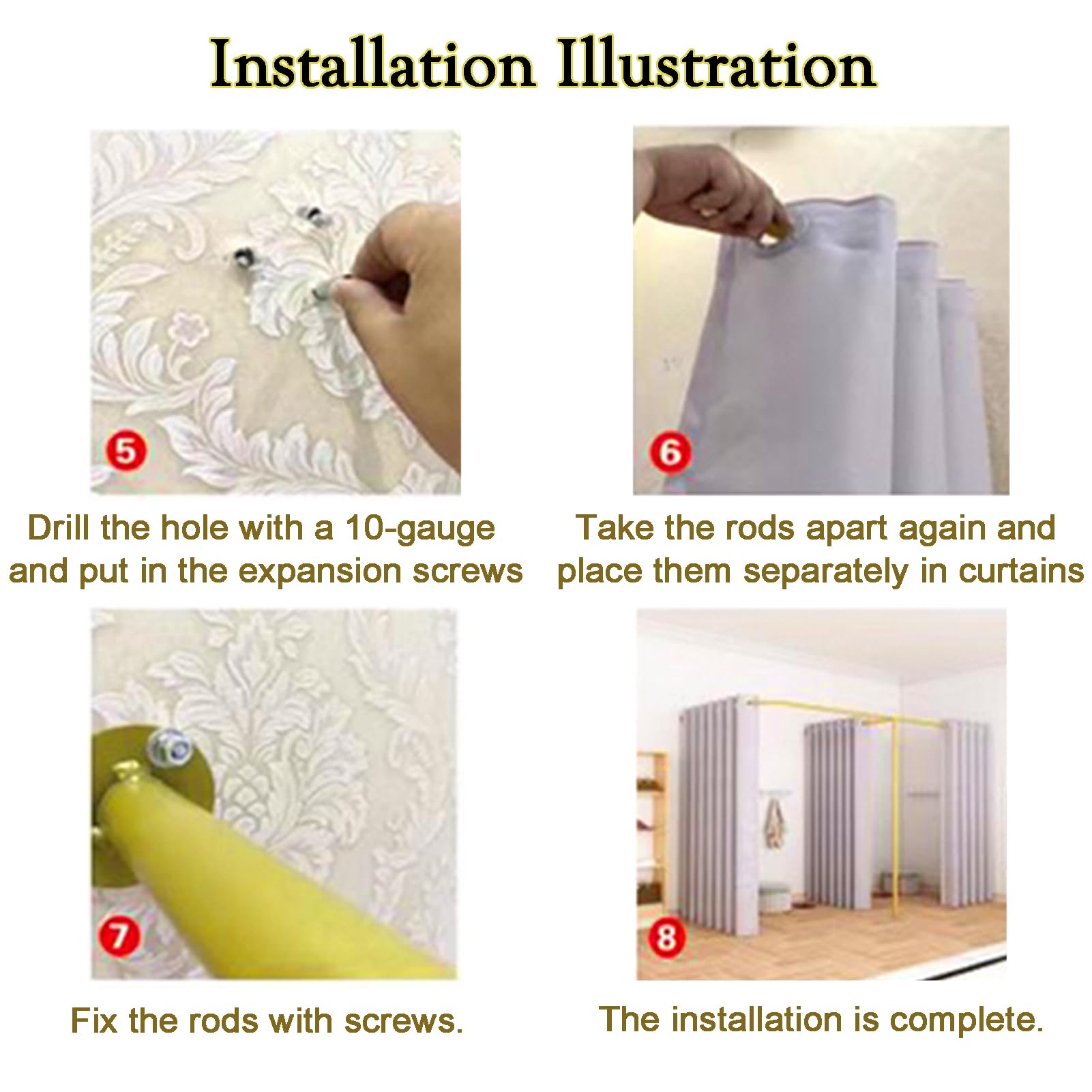 Installation Illustration

5

Drill the hole with a 10-gauge and put in the expansion screws

6

Take the rods apart again and place them separately in curtains

7

Fix the rods with screws.

8

The installation is complete.