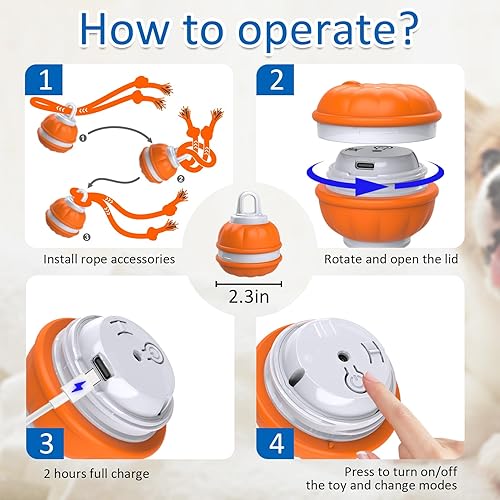 How to operate?

1

❶

❷

❸

Install rope accessories

2

Rotate and open the lid

2.3in

3

2 hours full charge

4

Press to turn on/off the toy and change modes