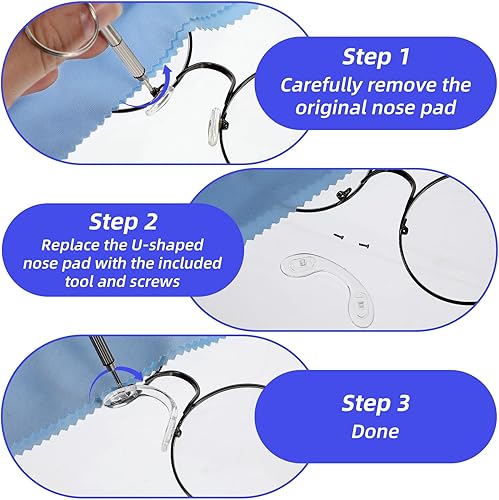 Step 1
Carefully remove the original nose pad

Step 2
Replace the U-shaped nose pad with the included tool and screws

Step 3
Done