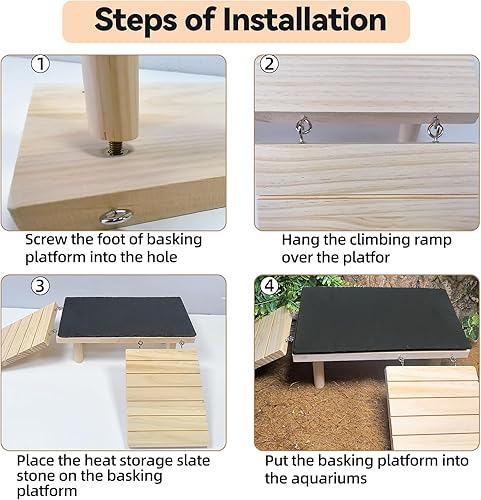 Steps of Installation

①

Screw the foot of basking platform into the hole

②

Hang the climbing ramp over the platfor

③

Place the heat storage slate stone on the basking platform

④

Put the basking platform into the aquariums