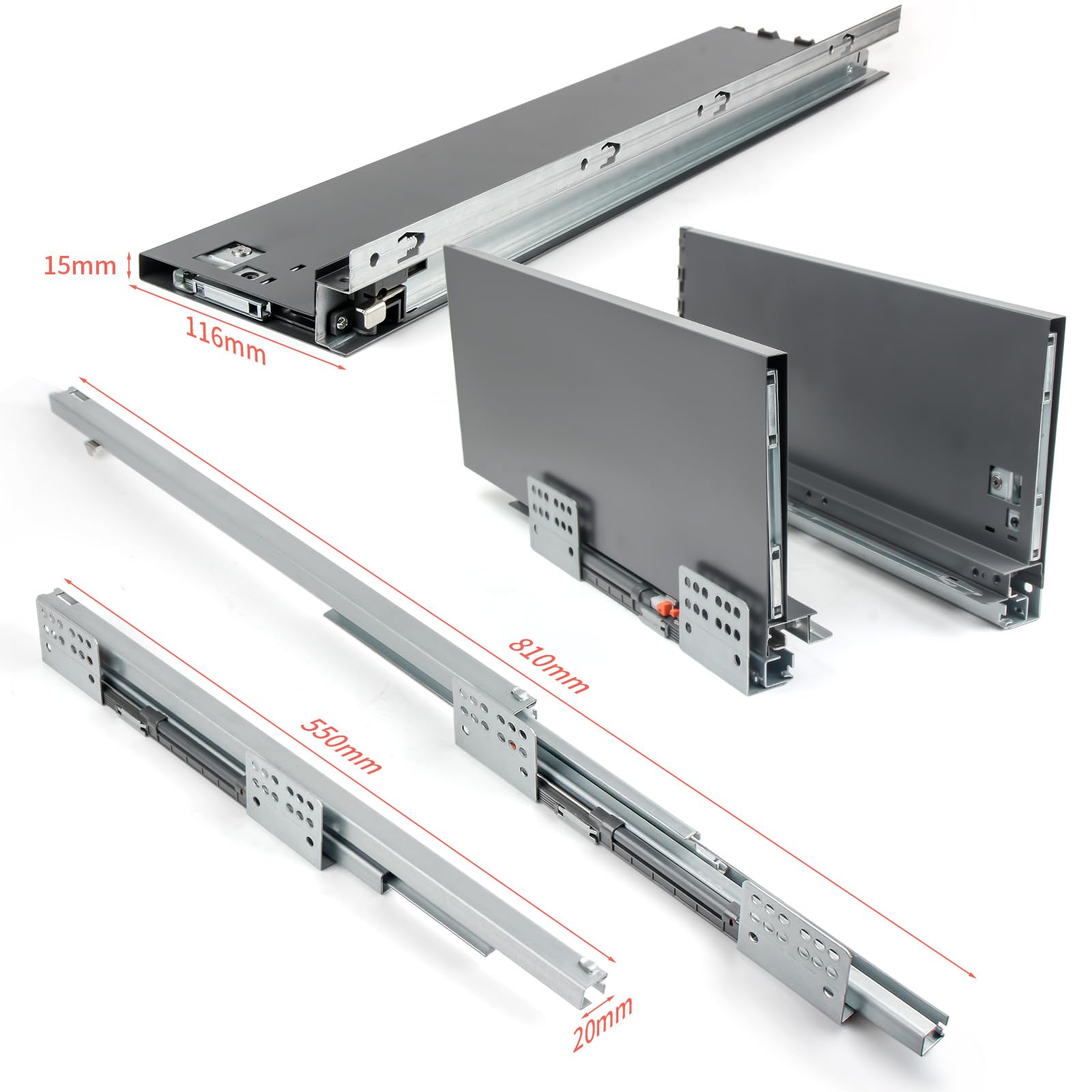 15mm
116mm
810mm
550mm
20mm