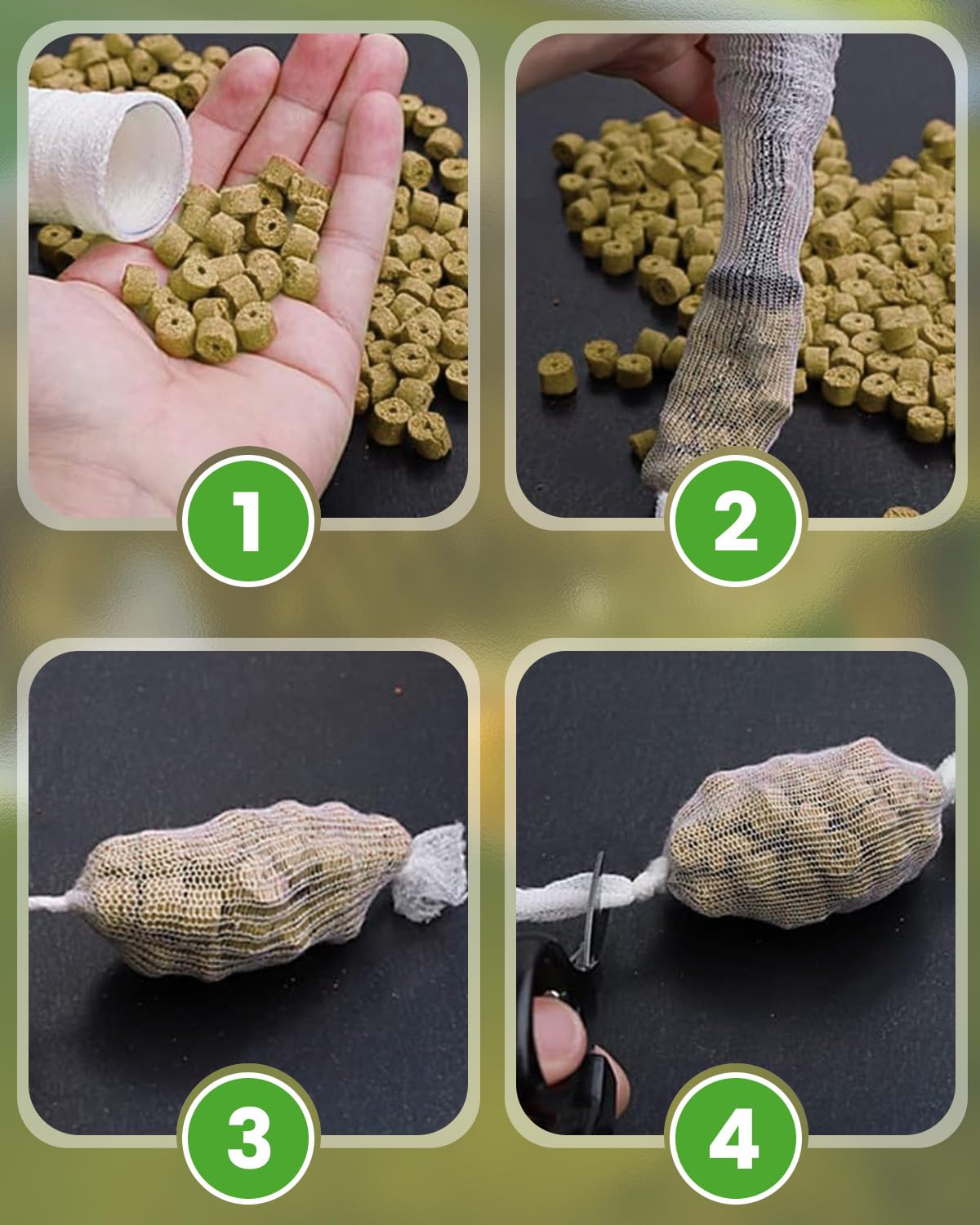 1

2

3

4