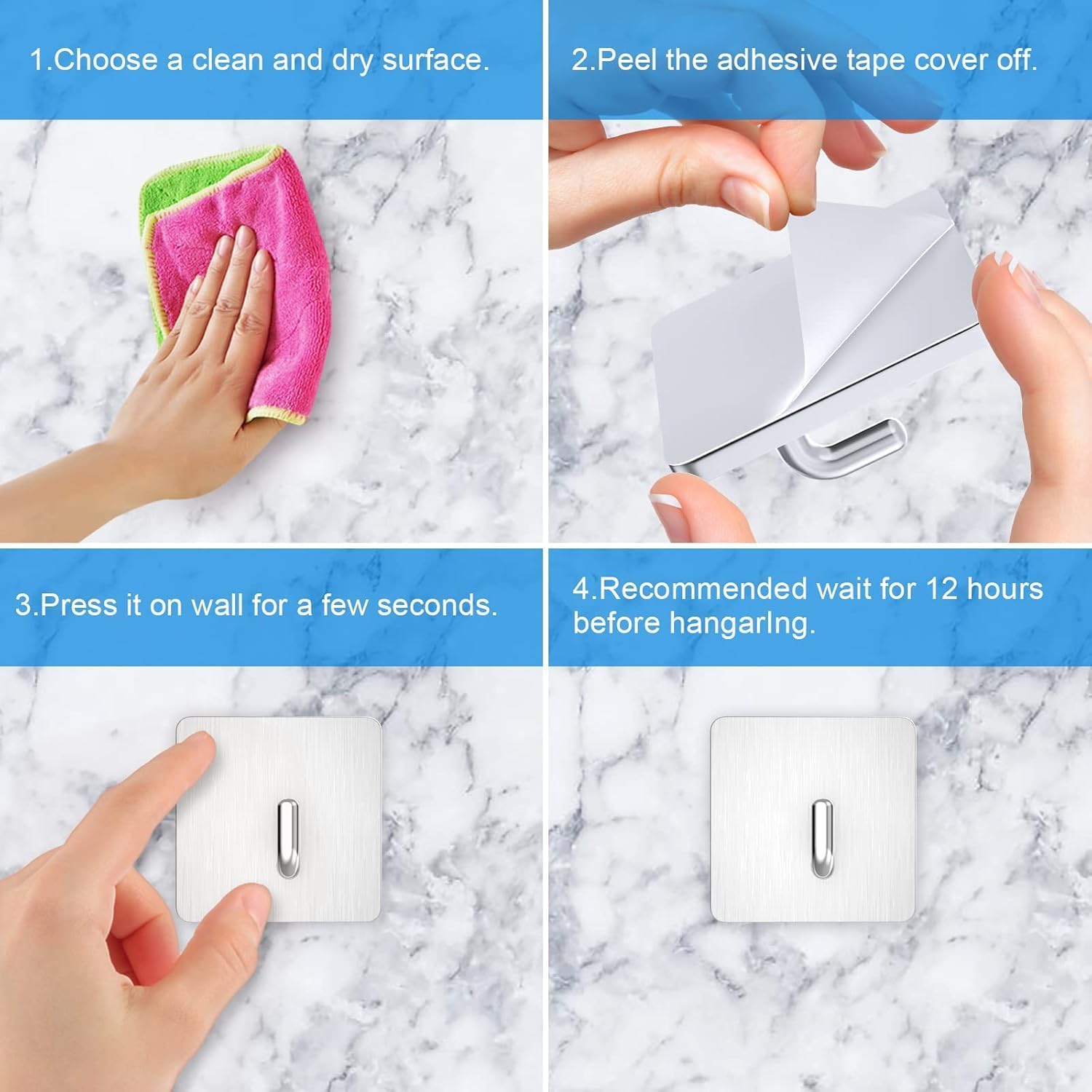 1.Choose a clean and dry surface.

2.Peel the adhesive tape cover off.

3.Press it on wall for a few seconds.

4.Recommended wait for 12 hours before hangarIng.